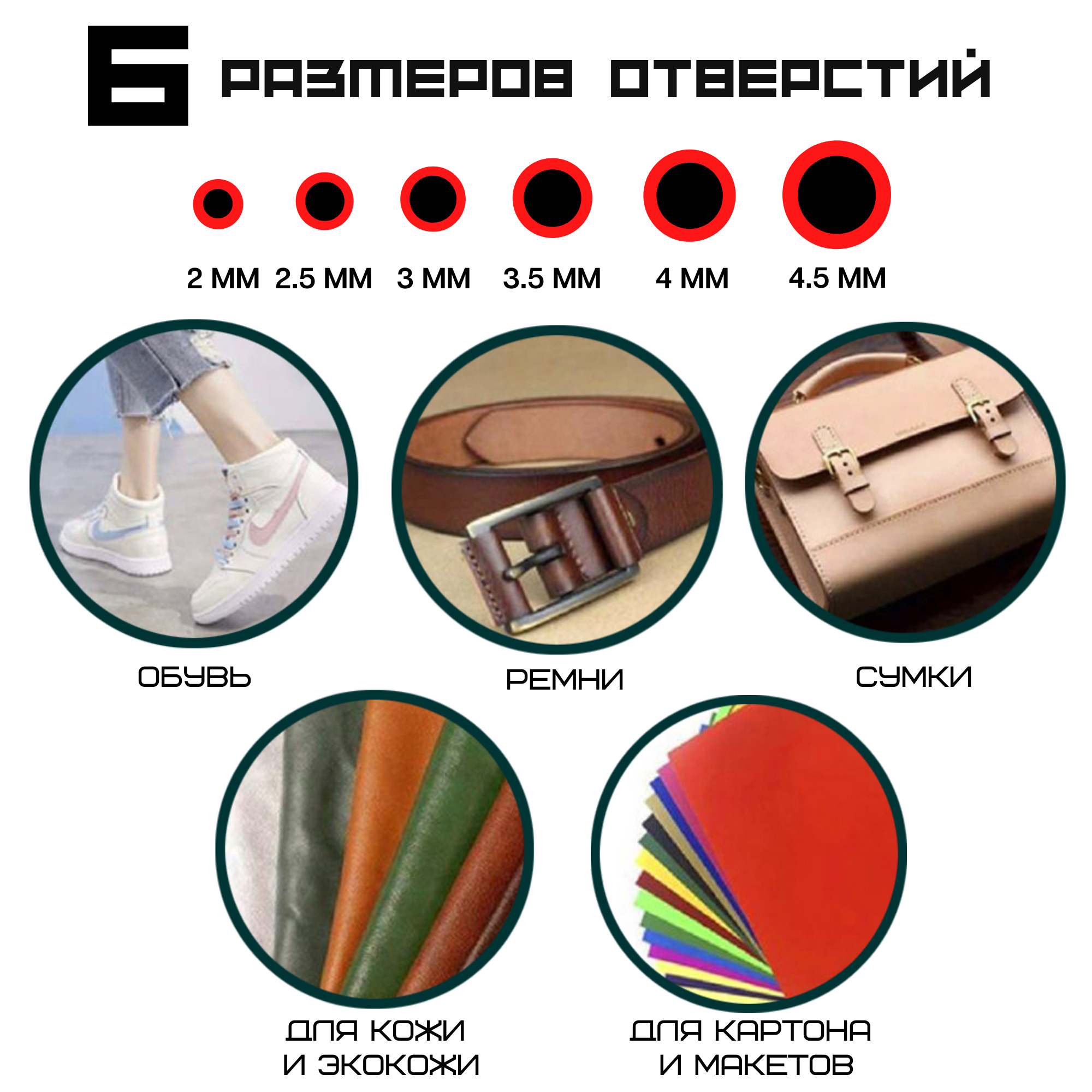 6 РАЗМЕРОВ ОТВЕРСТИЙ

2 ММ 2.5 ММ 3 ММ 3.5 ММ 4 ММ 4.5 ММ

ОБУВЬ

РЕМНИ

СУМКИ

ДЛЯ КОЖИ И ЭКОКОЖИ

ДЛЯ КАРТОНА И МАКЕТОВ