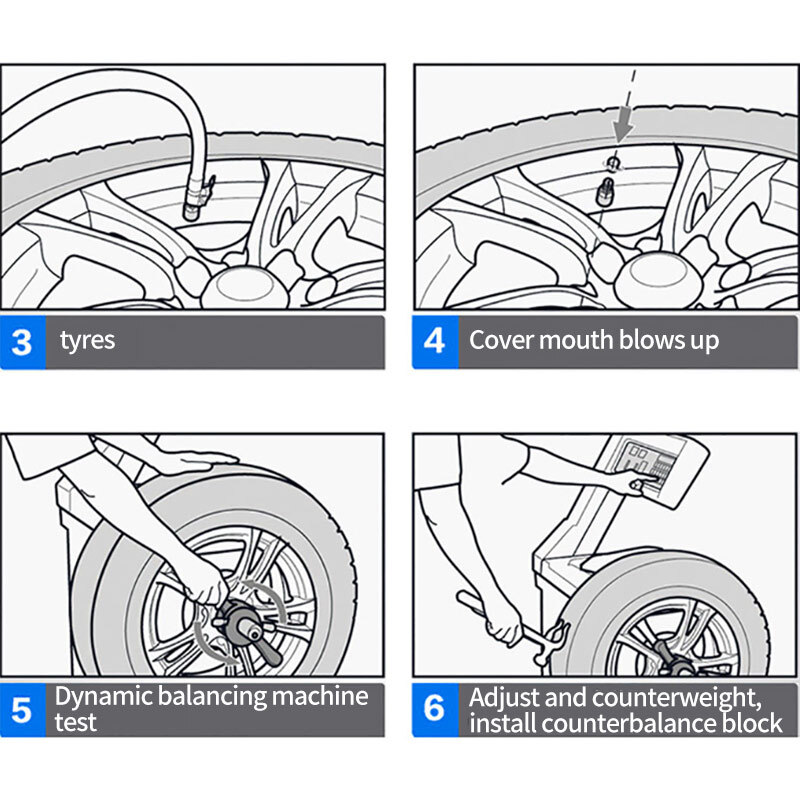 3 tyres

4 Cover mouth blows up

5 Dynamic balancing machine test

6 Adjust and counterweight, install counterbalance block