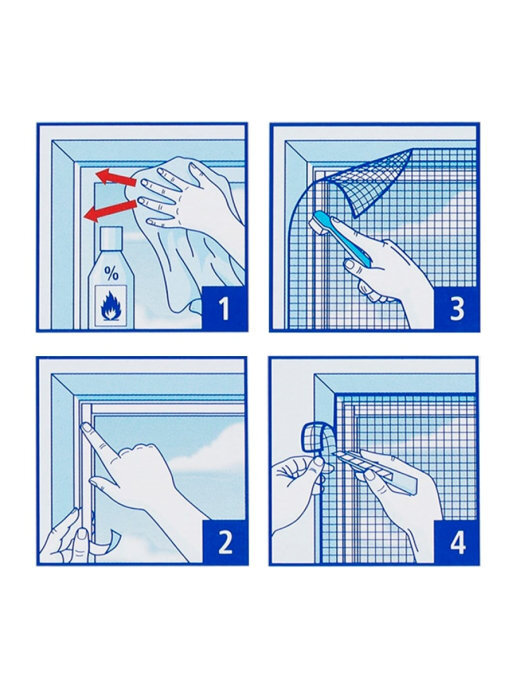 %

1

3

2

4