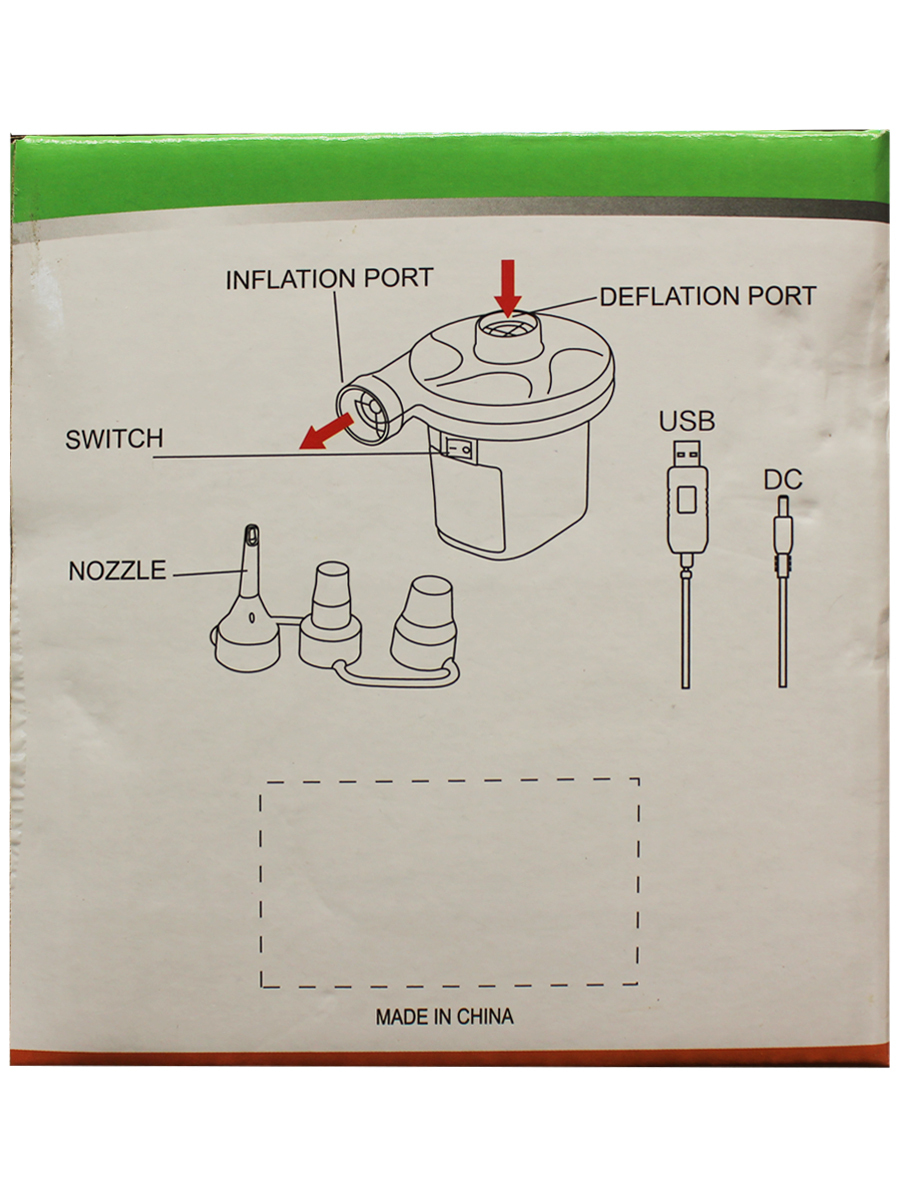 INFLATION PORT
DEFLATION PORT
SWITCH
USB
DC
NOZZLE
MADE IN CHINA