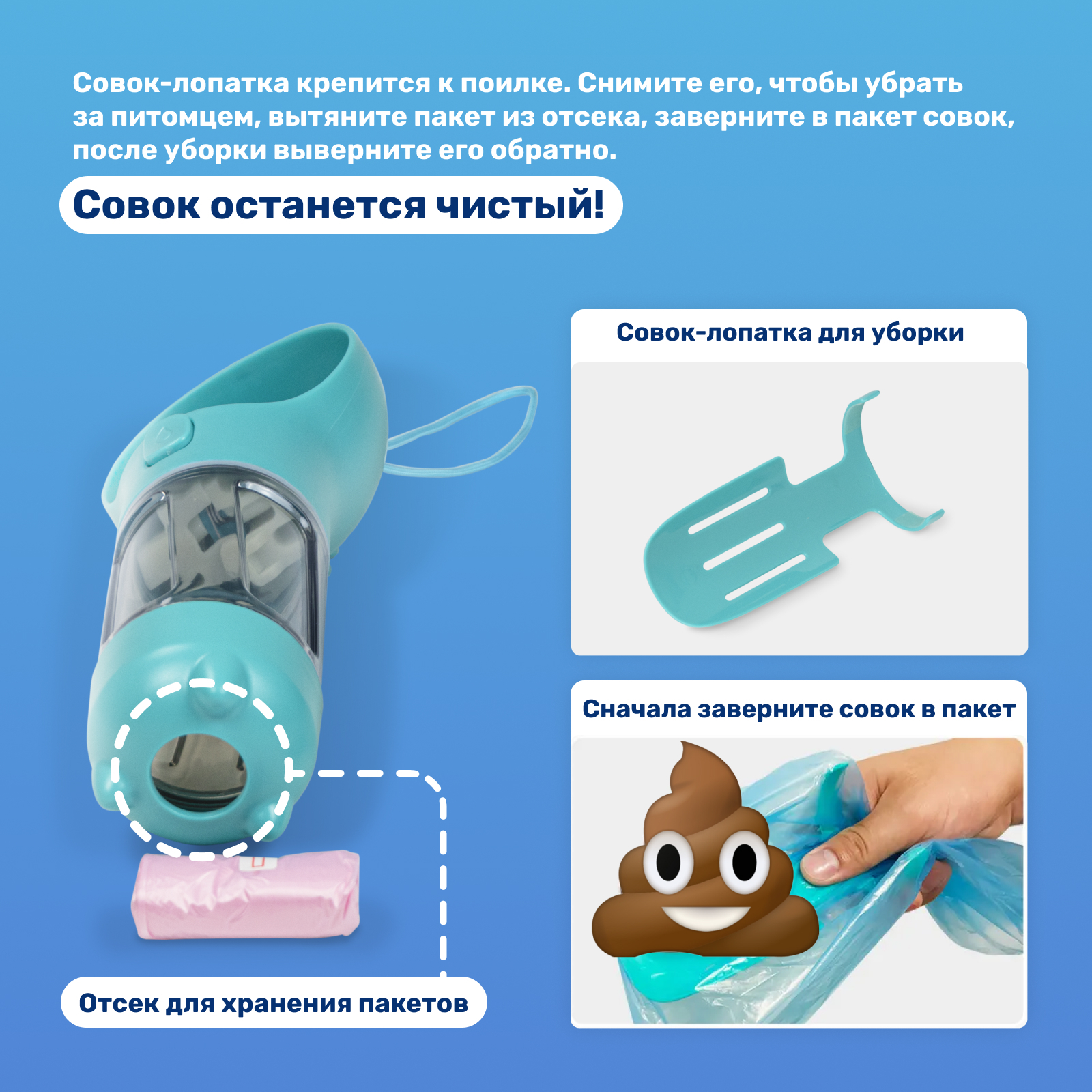 Совок-лопатка крепится к поилке. Снимите его, чтобы убрать за питомцем, вытяните пакет из отсека, заверните в пакет совок, после уборки выверните его обратно.

Совок останется чистый!

Совок-лопатка для уборки

Сначала заверните совок в пакет

Отсек для хранения пакетов