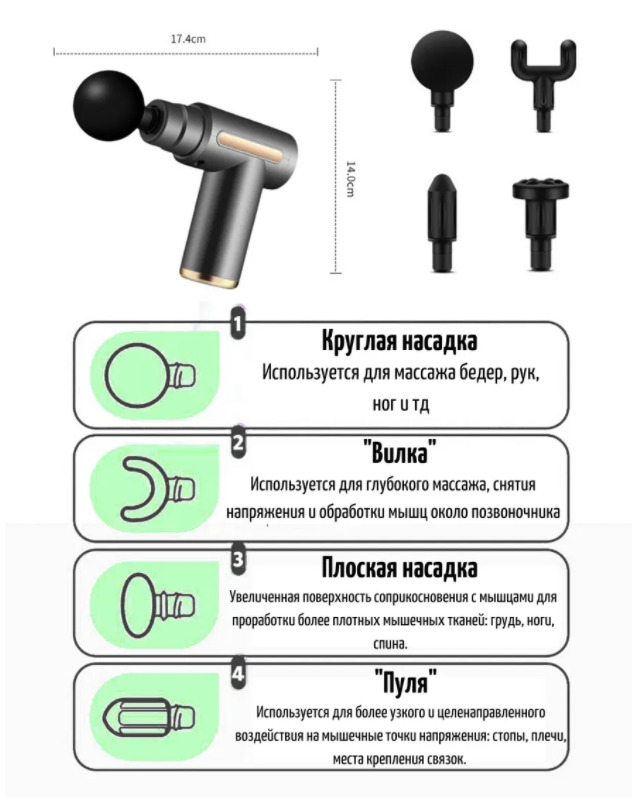 17.4cm

14.0cm

1
Круглая насадка
Используется для массажа бедер, рук, ног и тд

2
"Вилка"
Используется для глубокого массажа, снятия напряжения и обработки мышц около позвоночника

3
Плоская насадка
Увеличенная поверхность соприкосновения с мышцами для проработки более плотных мышечных тканей: грудь, ноги, спина.

4
"Пуля"
Используется для более узкого и целенаправленного воздействия на мышечные точки напряжения: стопы, плечи, места крепления связок.