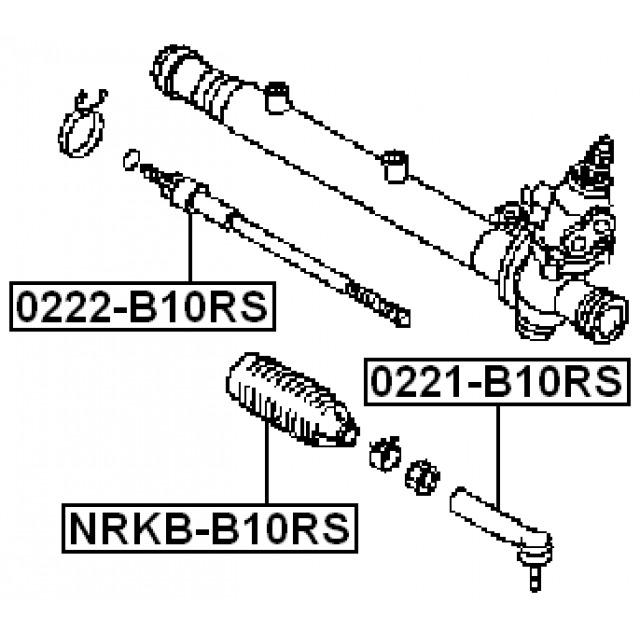 0222-B10RS

0221-B10RS

NRKB-B10RS