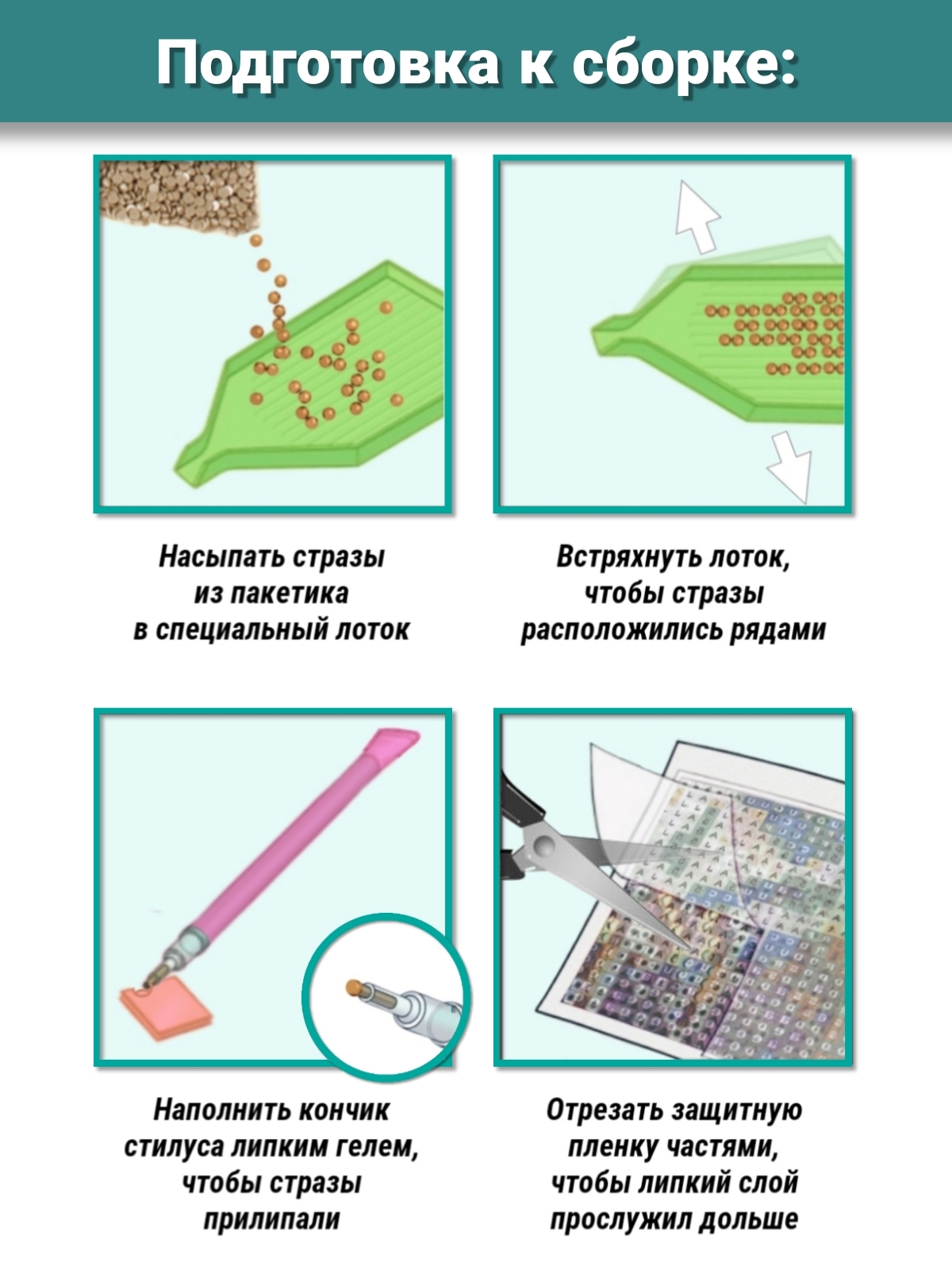 Подготовка к сборке:

Насыпать стразы из пакетика в специальный лоток

Встряхнуть лоток, чтобы стразы расположились рядами

Наполнить кончик стилуса липким гелем, чтобы стразы прилипали

Отрезать защитную пленку частями, чтобы липкий слой прослужил дольше