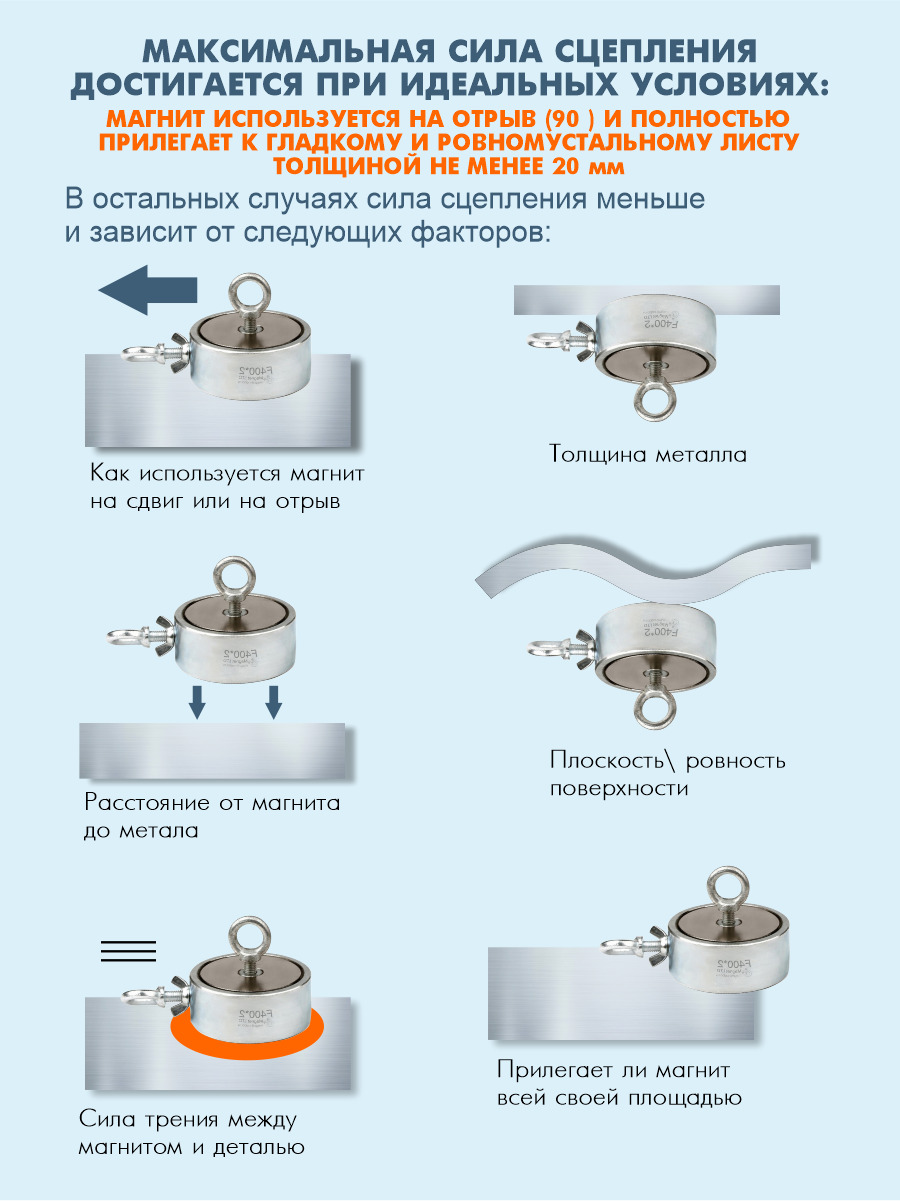 МАКСИМАЛЬНАЯ СИЛА СЦЕПЛЕНИЯ ДОСТИГАЕТСЯ ПРИ ИДЕАЛЬНЫХ УСЛОВИЯХ:

МАГНИТ ИСПОЛЬЗУЕТСЯ НА ОТРЫВ (90 ) И ПОЛНОСТЬЮ ПРИЛЕГАЕТ К ГЛАДКОМУ И РОВНОМУСТАЛЬНОМУ ЛИСТУ ТОЛЩИНОЙ НЕ МЕНЕЕ 20 мм

В остальных случаях сила сцепления меньше и зависит от следующих факторов:

F400*2

Как используется магнит на сдвиг или на отрыв

F400*2

Толщина металла

F400*2

Расстояние от магнита до метала

F400*2

Плоскость\ ровность поверхности

F400*2

Сила трения между магнитом и деталью

F400*2

Прилегает ли магнит всей своей площадью