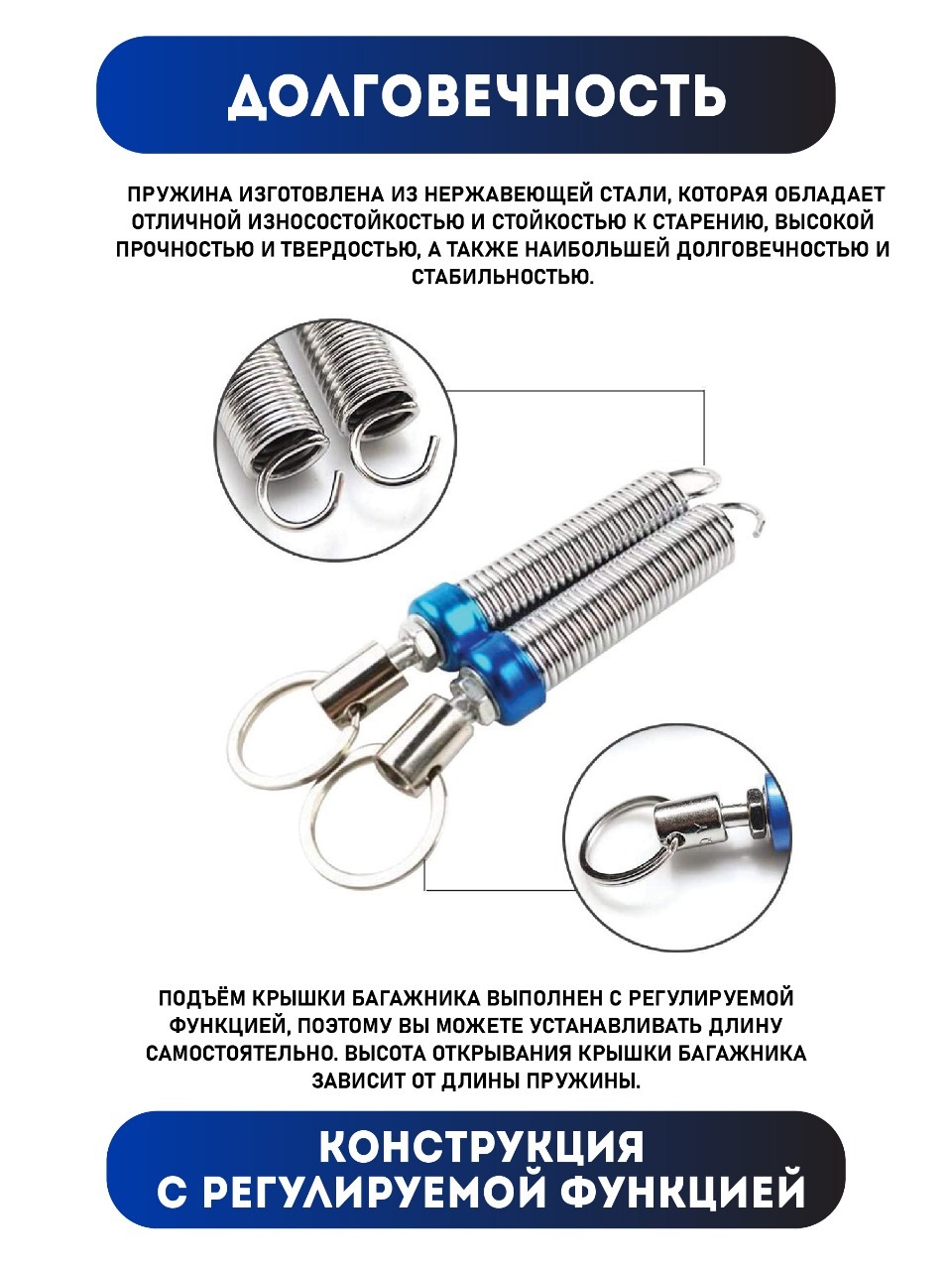 ДОЛГОВЕЧНОСТЬ

ПРУЖИНА ИЗГОТОВЛЕНА ИЗ НЕРЖАВЕЮЩЕЙ СТАЛИ, КОТОРАЯ ОБЛАДАЕТ ОТЛИЧНОЙ ИЗНОСОСТОЙКОСТЬЮ И СТОЙКОСТЬЮ К СТАРЕНИЮ, ВЫСОКОЙ ПРОЧНОСТЬЮ И ТВЕРДОСТЬЮ, А ТАКЖЕ НАИБОЛЬШЕЙ ДОЛГОВЕЧНОСТЬЮ И СТАБИЛЬНОСТЬЮ.

ПОДЪЁМ КРЫШКИ БАГАЖНИКА ВЫПОЛНЕН С РЕГУЛИРУЕМОЙ ФУНКЦИЕЙ, ПОЭТОМУ ВЫ МОЖЕТЕ УСТАНАВЛИВАТЬ ДЛИНУ САМОСТОЯТЕЛЬНО. ВЫСОТА ОТКРЫВАНИЯ КРЫШКИ БАГАЖНИКА ЗАВИСИТ ОТ ДЛИНЫ ПРУЖИНЫ.

КОНСТРУКЦИЯ С РЕГУЛИРУЕМОЙ ФУНКЦИЕЙ