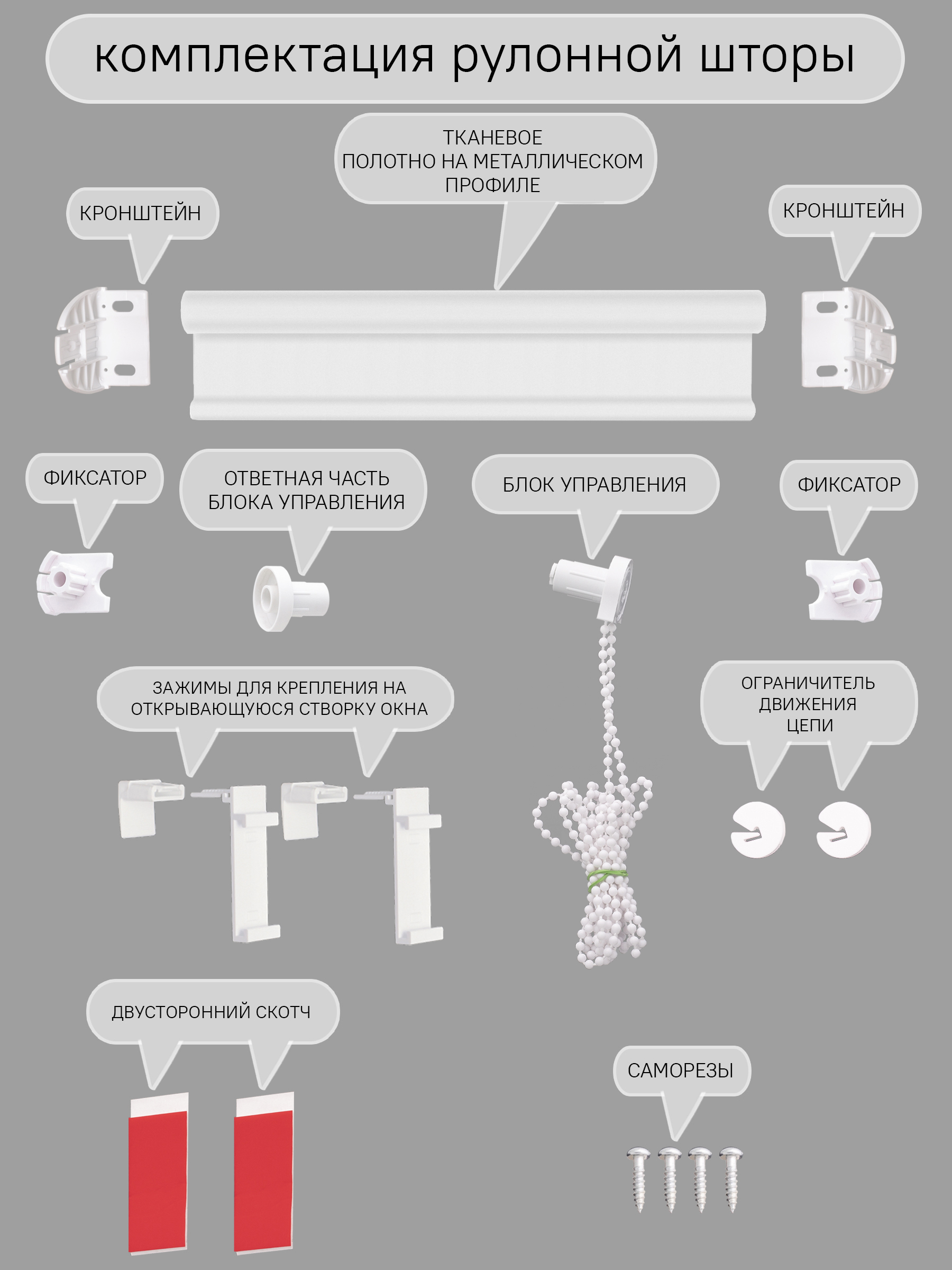 комплектация рулонной шторы

ТКАНЕВОЕ ПОЛОТНО НА МЕТАЛЛИЧЕСКОМ ПРОФИЛЕ

КРОНШТЕЙН

КРОНШТЕЙН

ФИКСАТОР

ОТВЕТНАЯ ЧАСТЬ БЛОКА УПРАВЛЕНИЯ

БЛОК УПРАВЛЕНИЯ

ФИКСАТОР

ЗАЖИМЫ ДЛЯ КРЕПЛЕНИЯ НА ОТКРЫВАЮЩУЮСЯ СТВОРКУ ОКНА

ОГРАНИЧИТЕЛЬ ДВИЖЕНИЯ ЦЕПИ

ДВУСТОРОННИЙ СКОТЧ

САМОРЕЗЫ