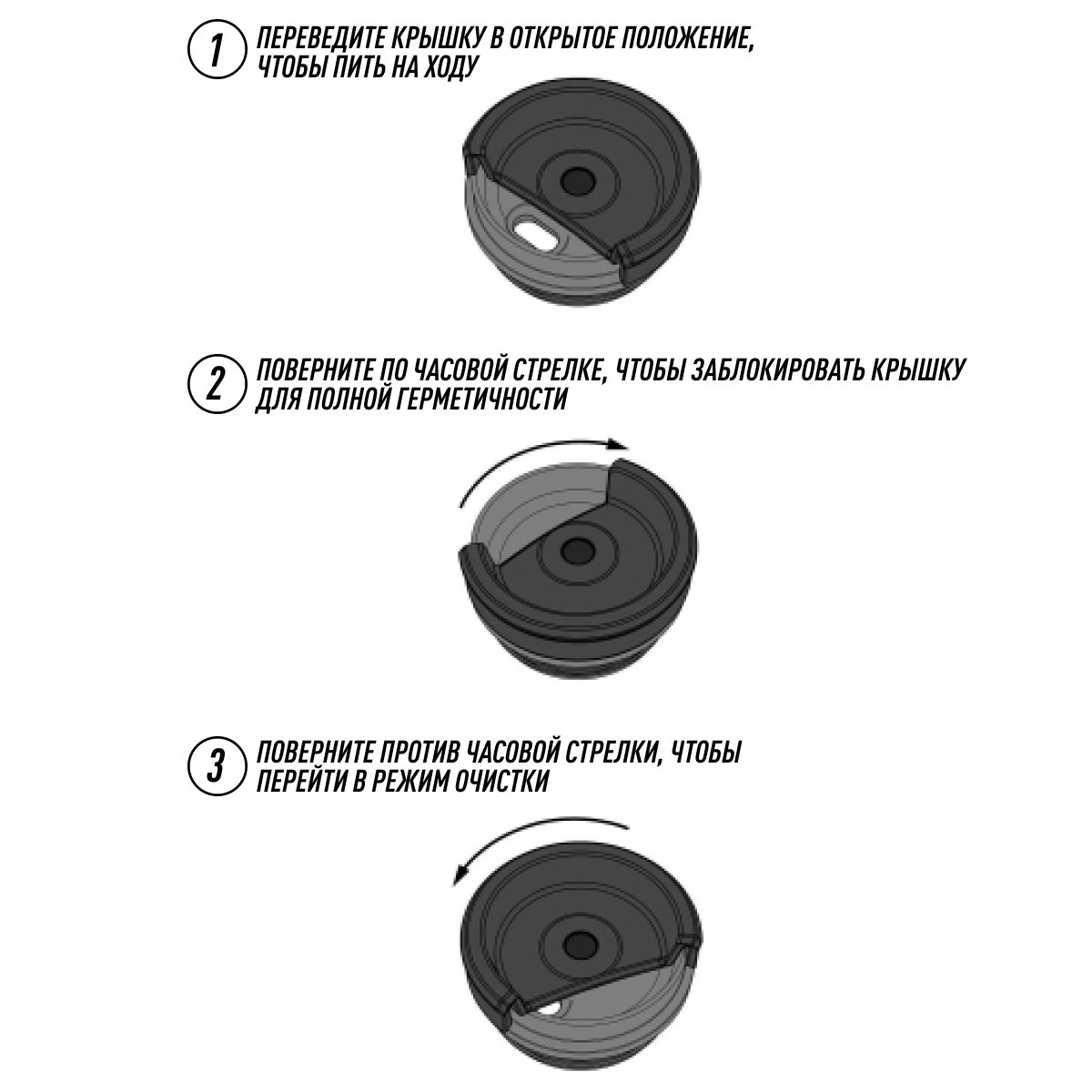 1 ПЕРЕВЕДИТЕ КРЫШКУ В ОТКРЫТОЕ ПОЛОЖЕНИЕ, ЧТОБЫ ПИТЬ НА ХОДУ

2 ПОВЕРНИТЕ ПО ЧАСОВОЙ СТРЕЛКЕ, ЧТОБЫ ЗАБЛОКИРОВАТЬ КРЫШКУ ДЛЯ ПОЛНОЙ ГЕРМЕТИЧНОСТИ

3 ПОВЕРНИТЕ ПРОТИВ ЧАСОВОЙ СТРЕЛКИ, ЧТОБЫ ПЕРЕЙТИ В РЕЖИМ ОЧИСТКИ