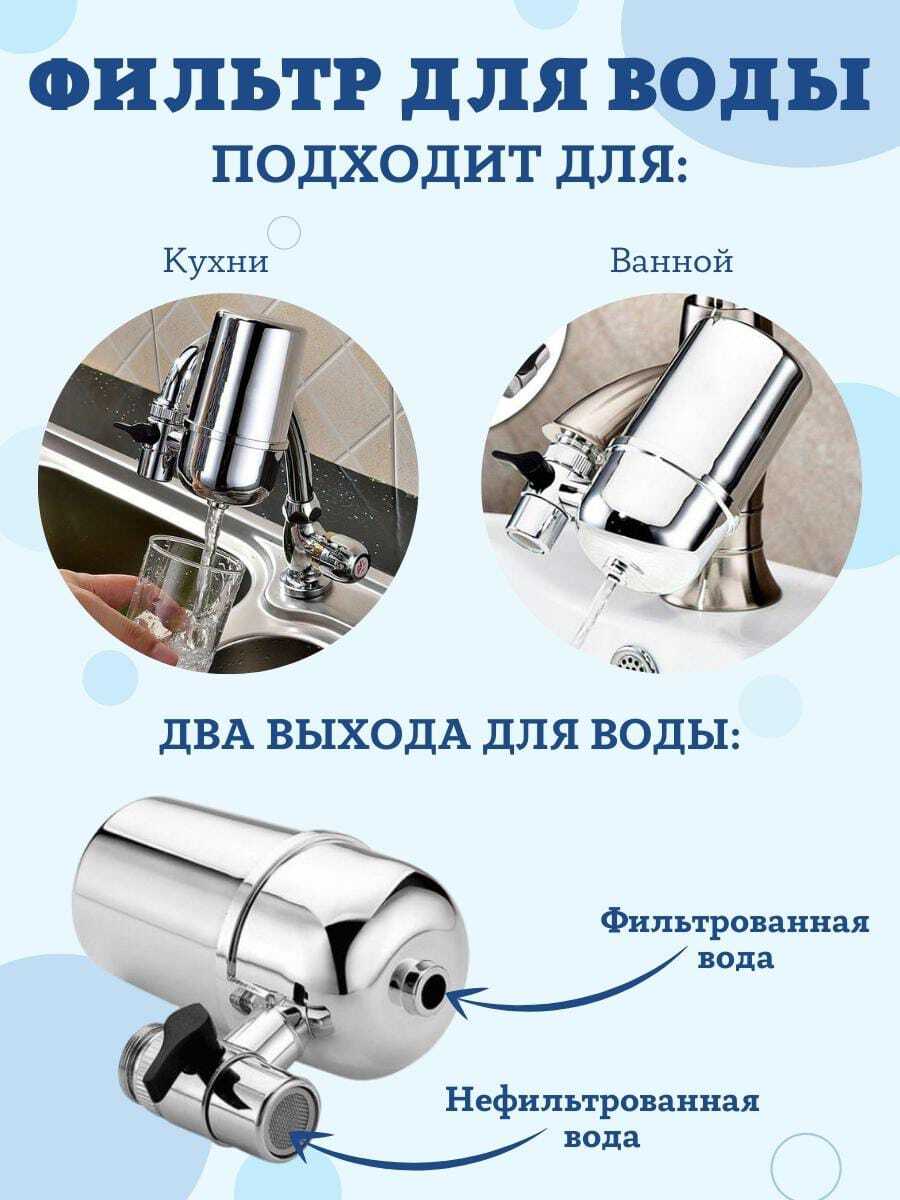 ФИЛЬТР ДЛЯ ВОДЫ
ПОДХОДИТ ДЛЯ:

Кухни

Ванной

ДВА ВЫХОДА ДЛЯ ВОДЫ:

Фильтрованная вода

Нефильтрованная вода