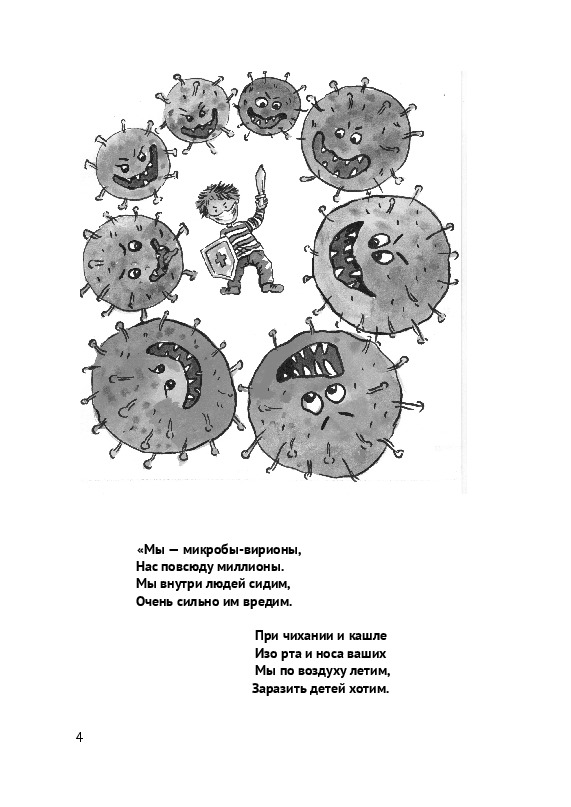 «Мы — микробы-вирионы,
Нас повсюду миллионы.
Мы внутри людей сидим,
Очень сильно им вредим.

При чихании и кашле
Изо рта и носа ваших
Мы по воздуху летим,
Заразить детей хотим.

4