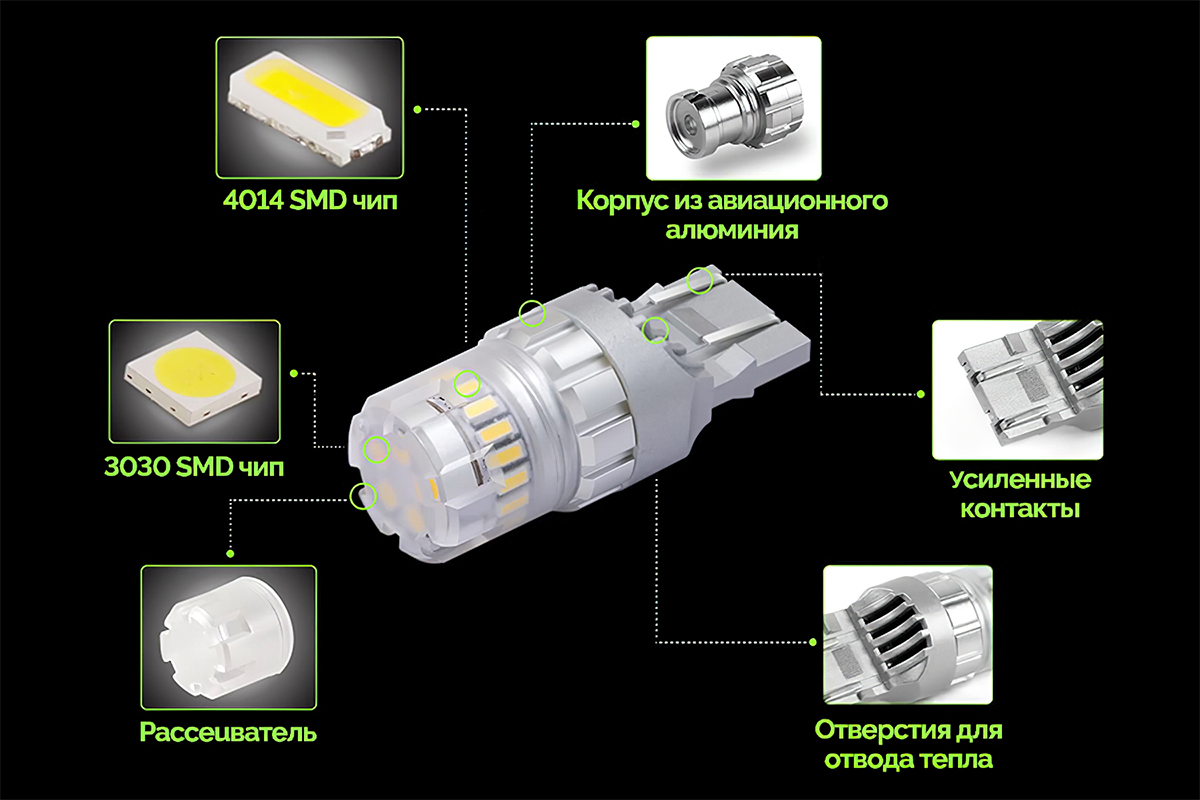 4014 SMD чип

Корпус из авиационного алюминия

3030 SMD чип

Усиленные контакты

Рассеиватель

Отверстия для отвода тепла