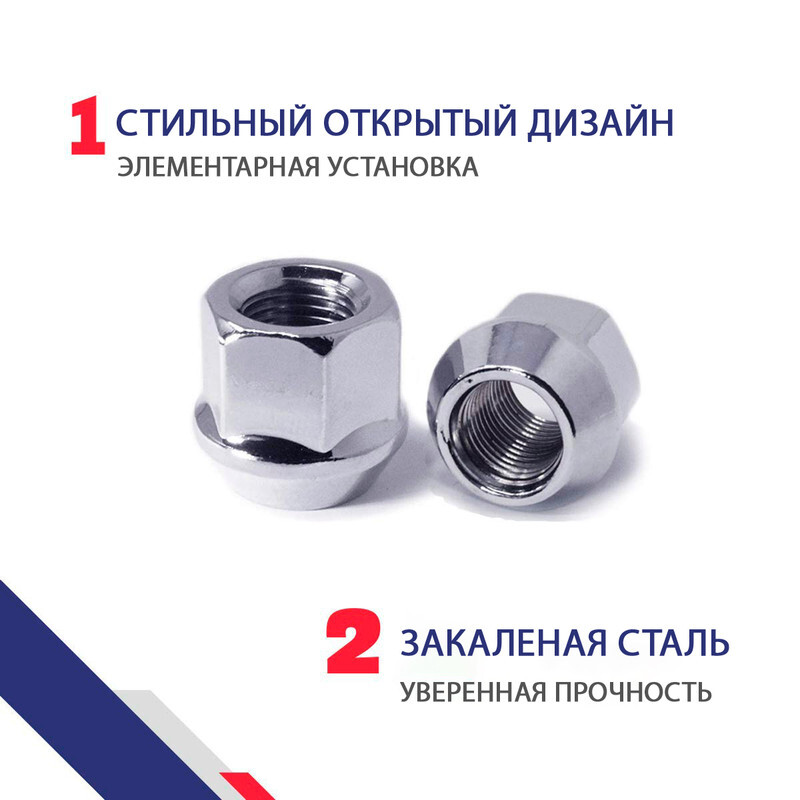 1 СТИЛЬНЫЙ ОТКРЫТЫЙ ДИЗАЙН
ЭЛЕМЕНТАРНАЯ УСТАНОВКА

2 ЗАКАЛЕНАЯ СТАЛЬ
УВЕРЕННАЯ ПРОЧНОСТЬ