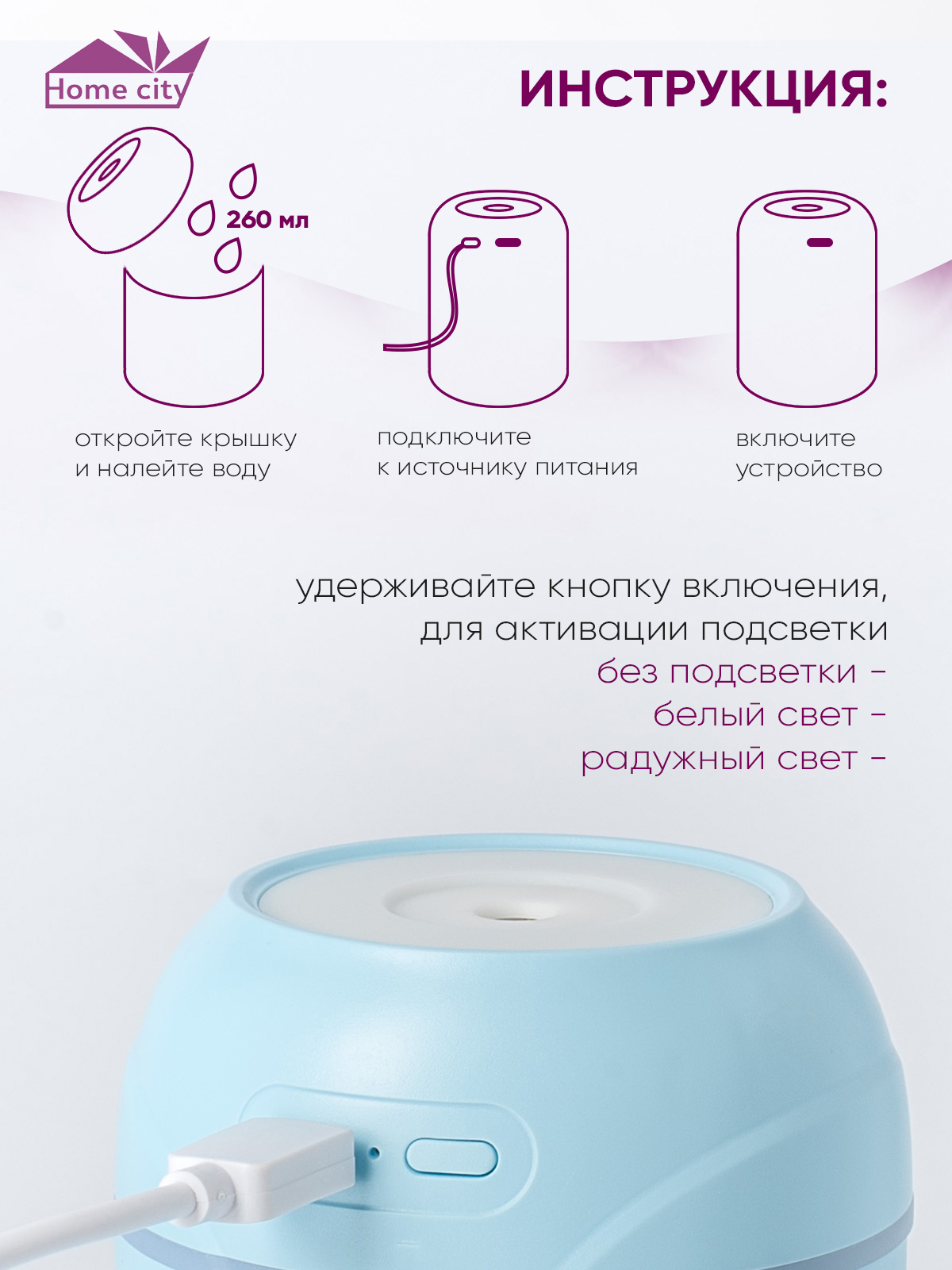 Home city

ИНСТРУКЦИЯ:

260 мл

откройте крышку
и налейте воду

подключите
к источнику питания

включите
устройство

удерживайте кнопку включения,
для активации подсветки
без подсветки -
белый свет -
радужный свет -