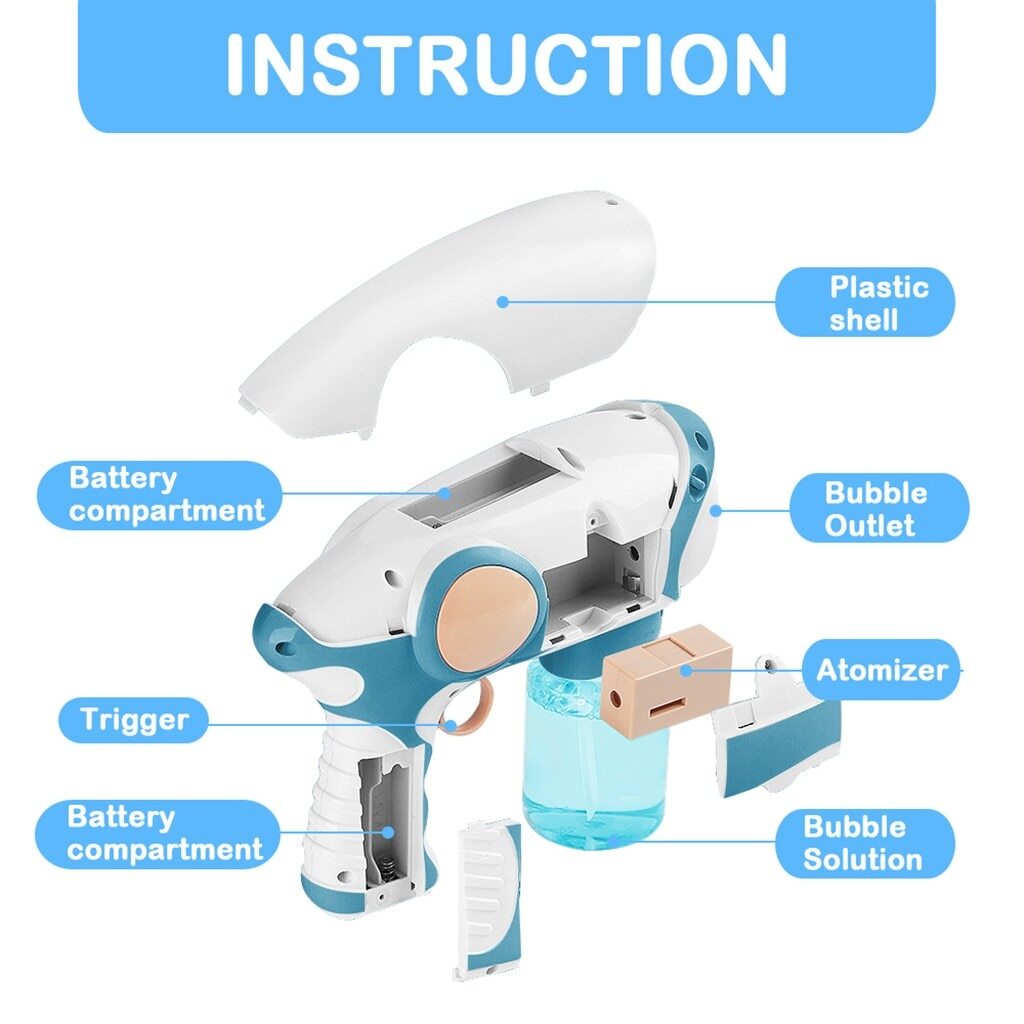 INSTRUCTION

Plastic shell

Battery compartment

Bubble Outlet

Atomizer

Trigger

Battery compartment

Bubble Solution