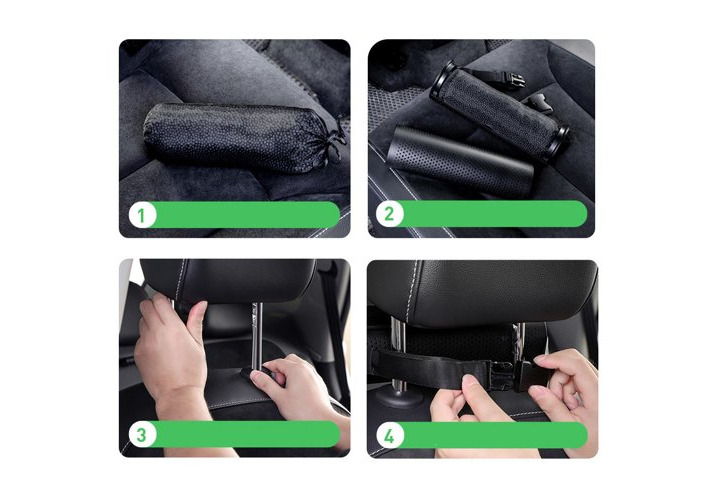 1

2

3

4