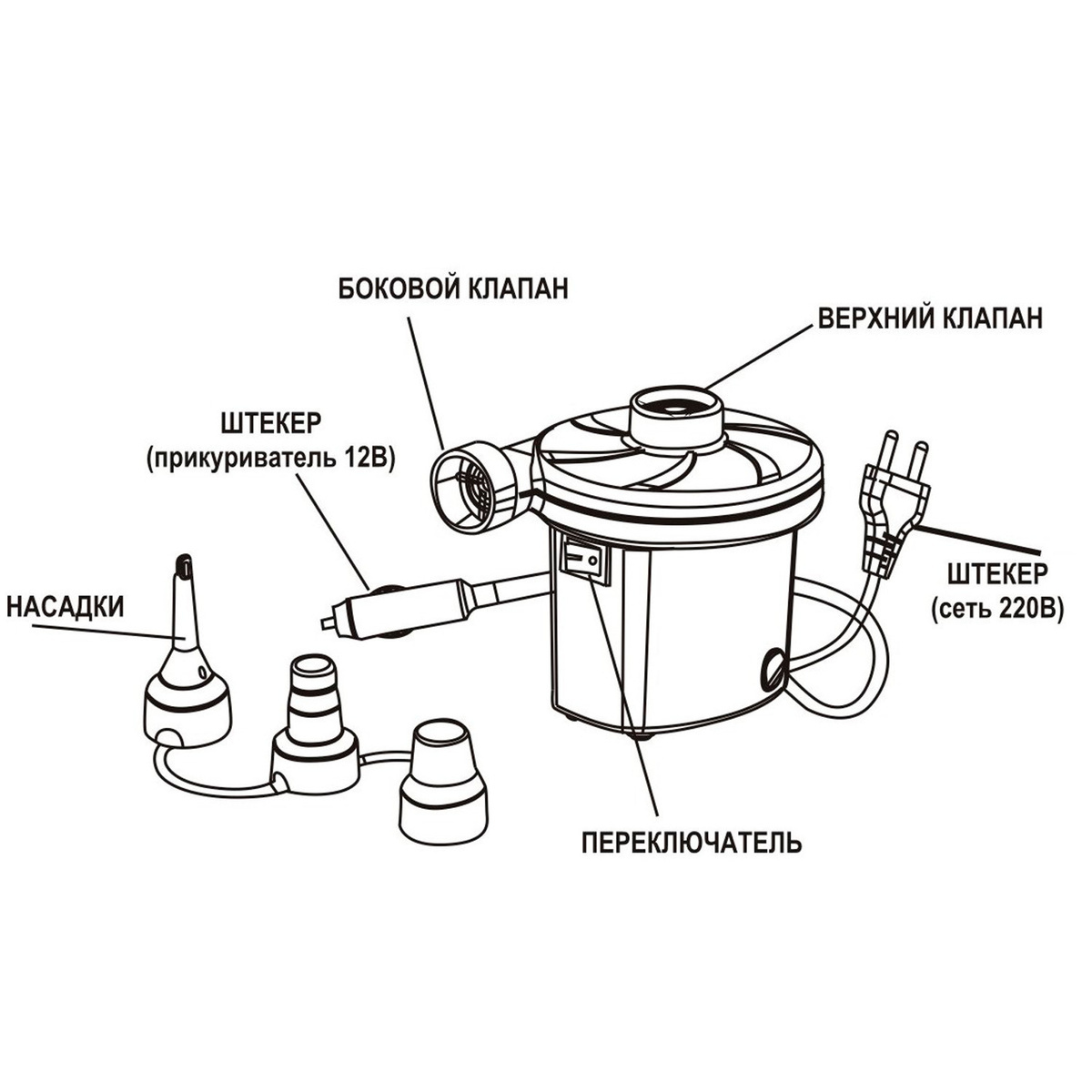 БОКОВОЙ КЛАПАН

ВЕРХНИЙ КЛАПАН

ШТЕКЕР
(прикуриватель 12В)

НАСАДКИ

ШТЕКЕР
(сеть 220В)

ПЕРЕКЛЮЧАТЕЛЬ