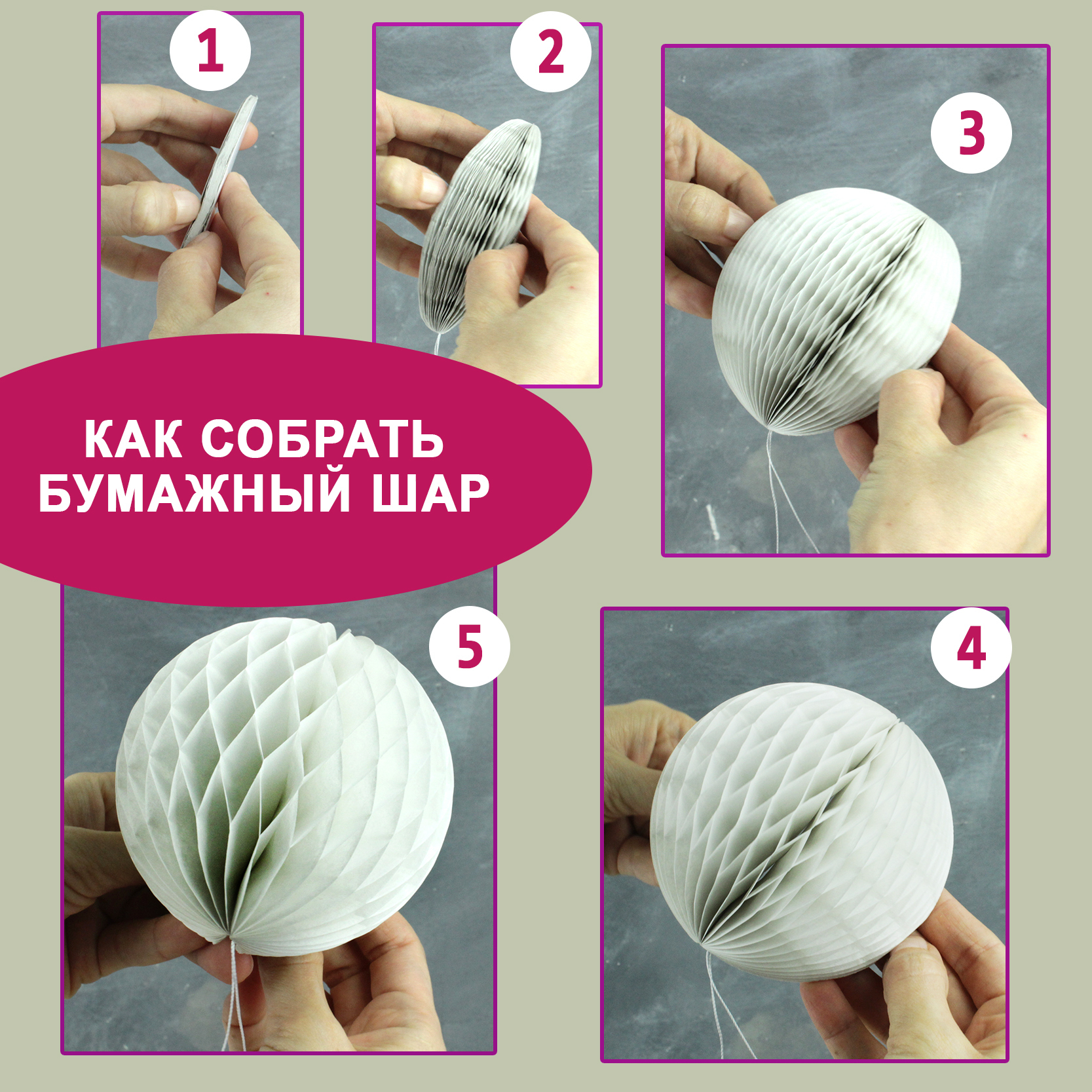 1

2

3

КАК СОБРАТЬ БУМАЖНЫЙ ШАР

5

4