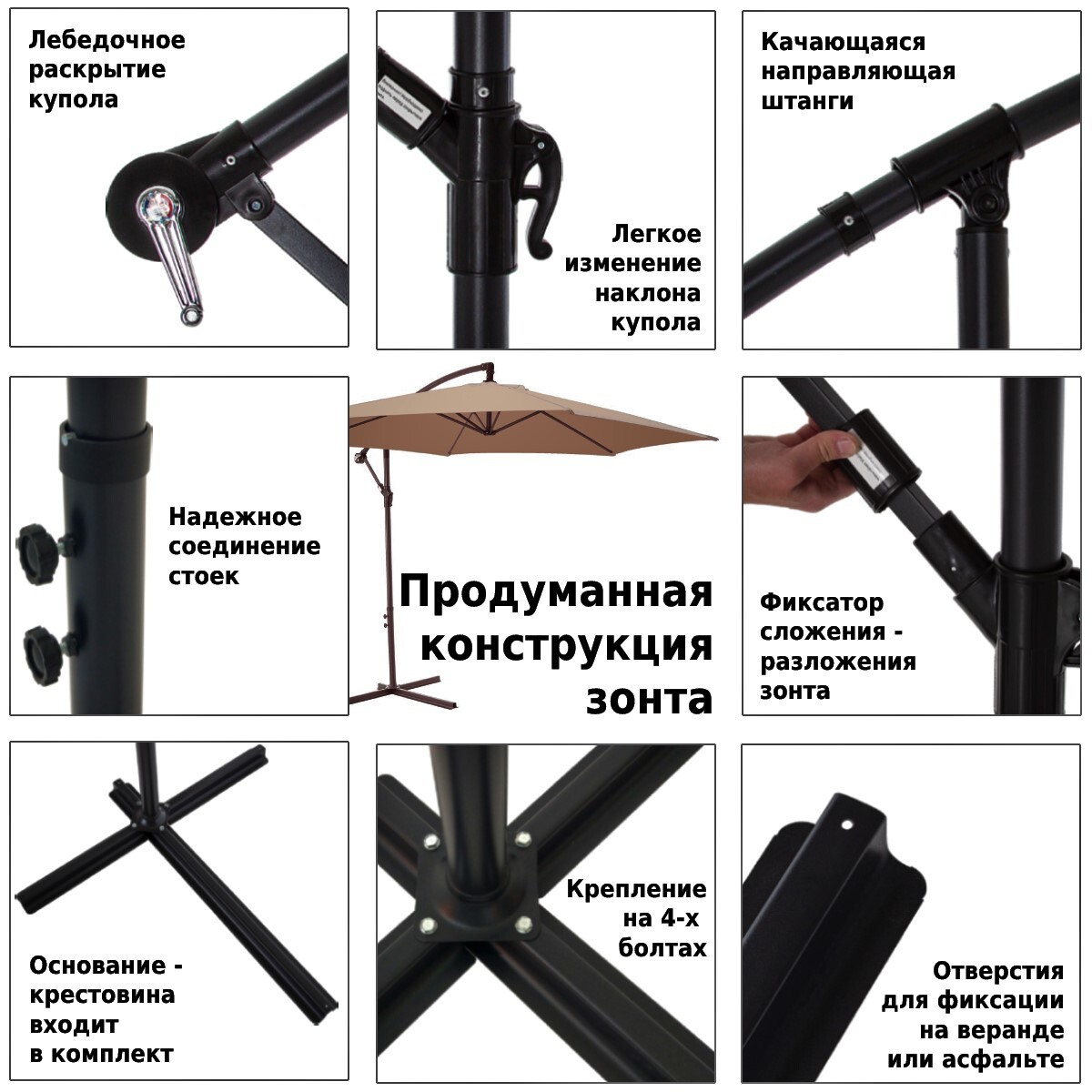 Лебедочное раскрытие купола

Легкое изменение наклона купола

Качающаяся направляющая штанги

Надежное соединение стоек

Продуманная конструкция зонта

Фиксатор сложения - разложения зонта

Основание - крестовина входит в комплект

Крепление на 4-х болтах

Отверстия для фиксации на веранде или асфальте