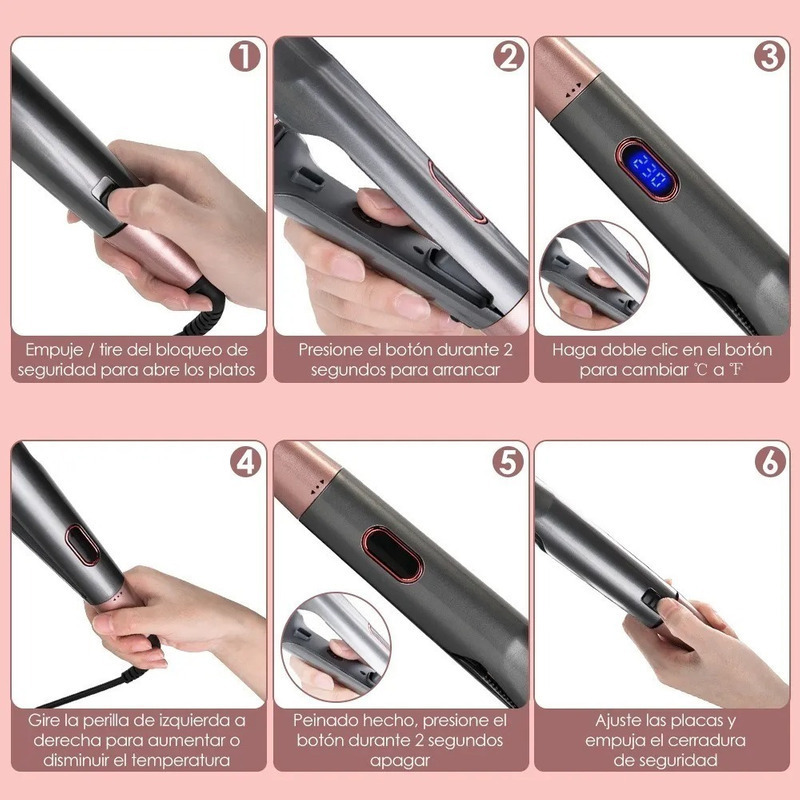 1

Empuje / tire del bloqueo de seguridad para abre los platos

2

Presione el botón durante 2 segundos para arrancar

3

230

Haga doble clic en el botón para cambiar ℃ a ℉

4

Gire la perilla de izquierda a derecha para aumentar o disminuir el temperatura

5

Peinado hecho, presione el botón durante 2 segundos apagar

6

Ajuste las placas y empuja el cerradura de seguridad