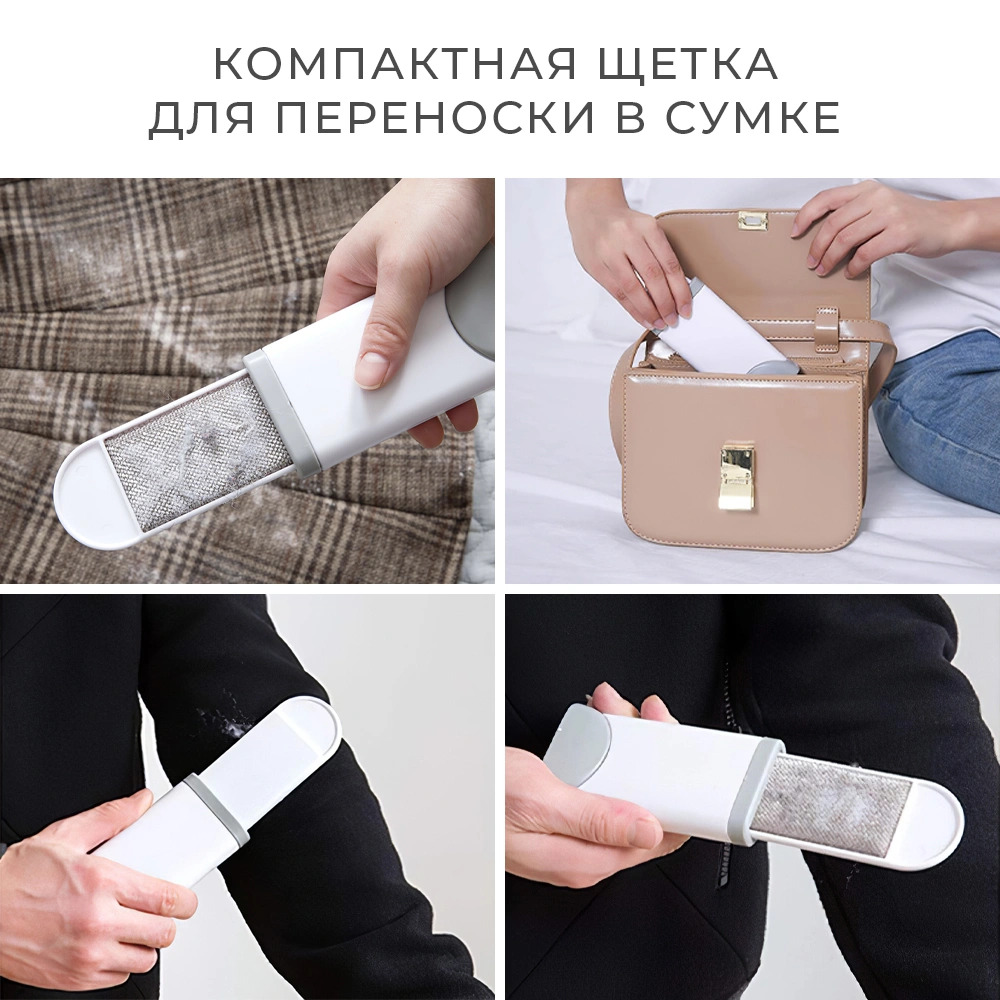 КОМПАКТНАЯ ЩЕТКА ДЛЯ ПЕРЕНОСКИ В СУМКЕ