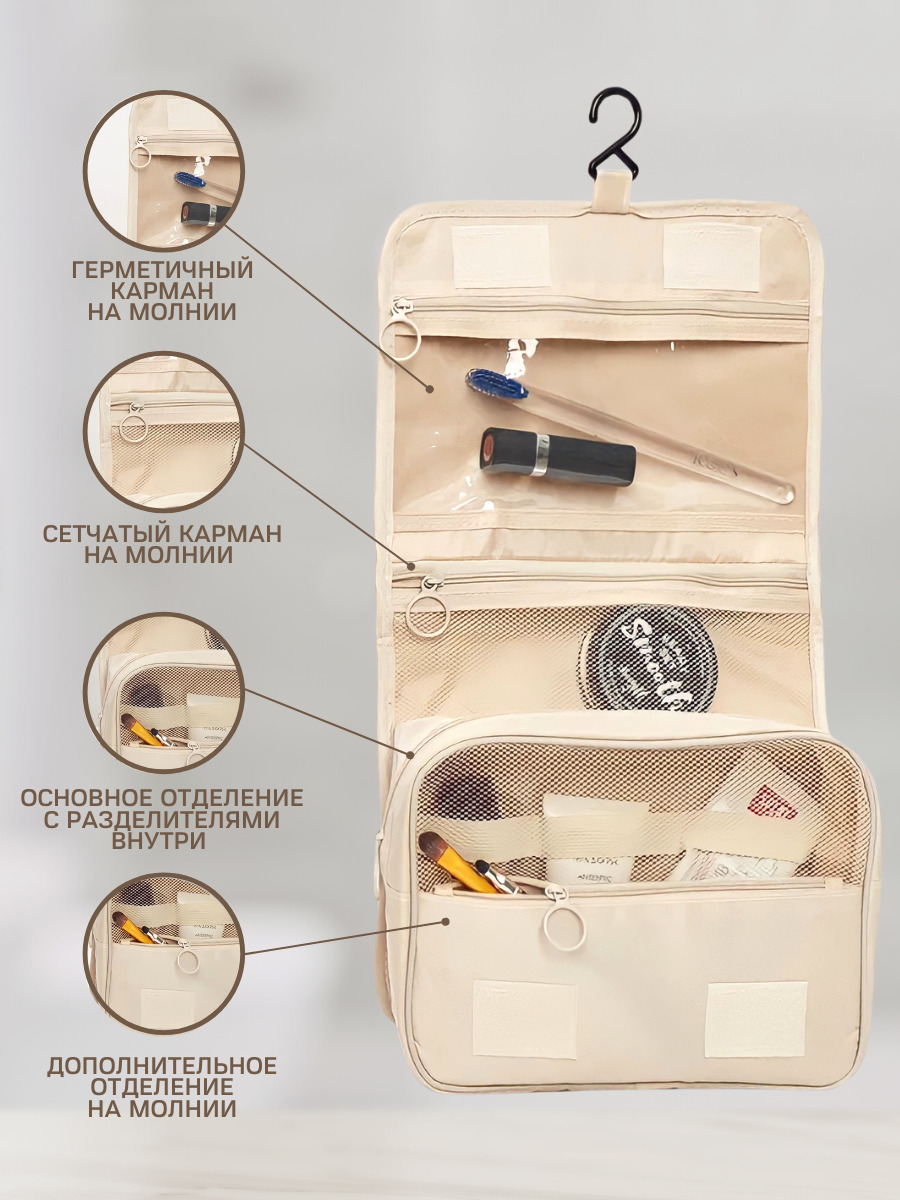 ГЕРМЕТИЧНЫЙ
КАРМАН
НА МОЛНИИ

СЕТЧАТЫЙ КАРМАН
НА МОЛНИИ

ОСНОВНОЕ ОТДЕЛЕНИЕ
С РАЗДЕЛИТЕЛЯМИ
ВНУТРИ

ДОПОЛНИТЕЛЬНОЕ
ОТДЕЛЕНИЕ
НА МОЛНИИ