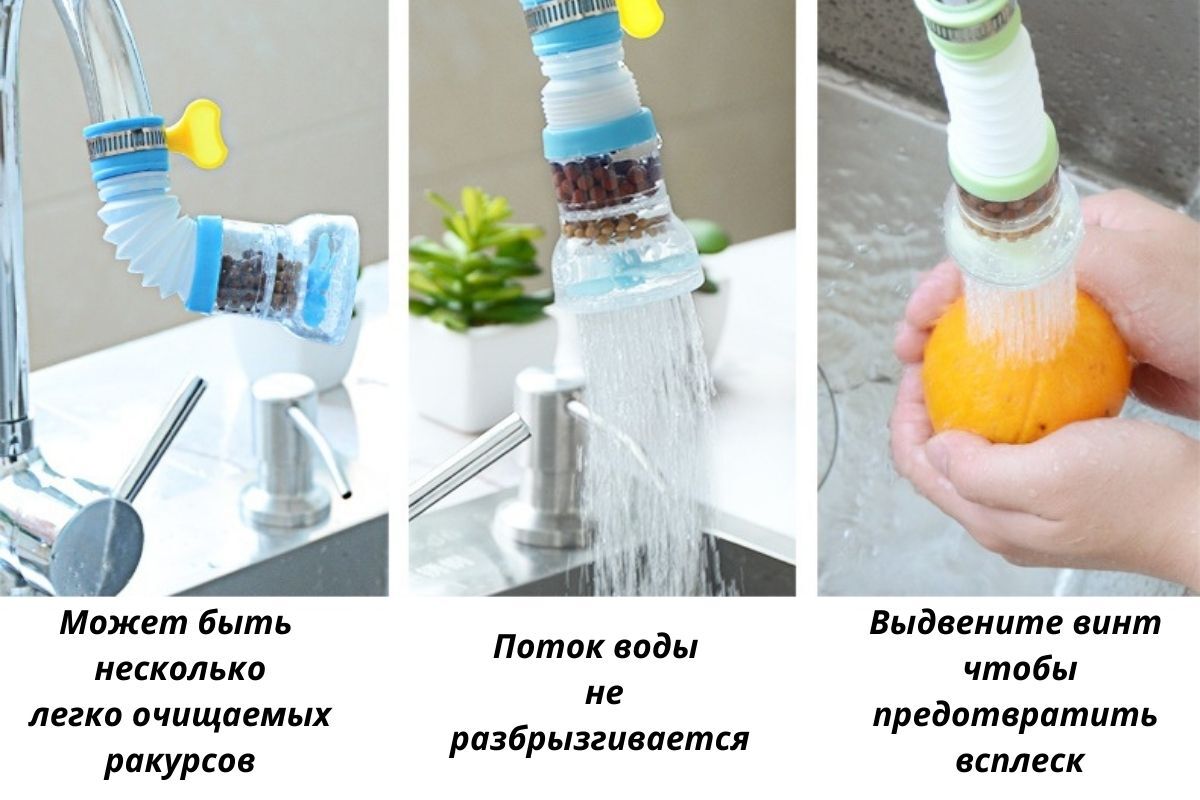 Может быть несколько легко очищаемых ракурсов

Поток воды не разбрызгивается

Выдвените винт чтобы предотвратить всплеск