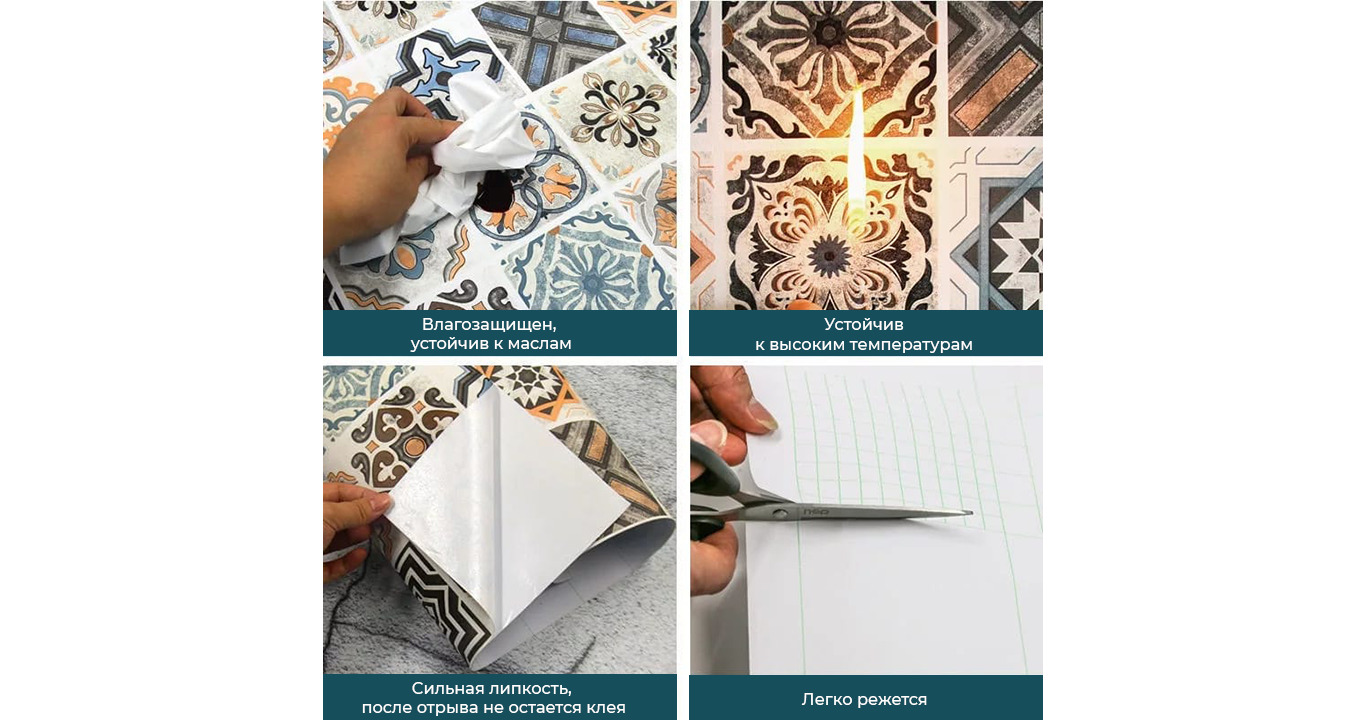 Влагозащищен,
устойчив к маслам

Устойчив
к высоким температурам

Сильная липкость,
после отрыва не остается клея

Легко режется