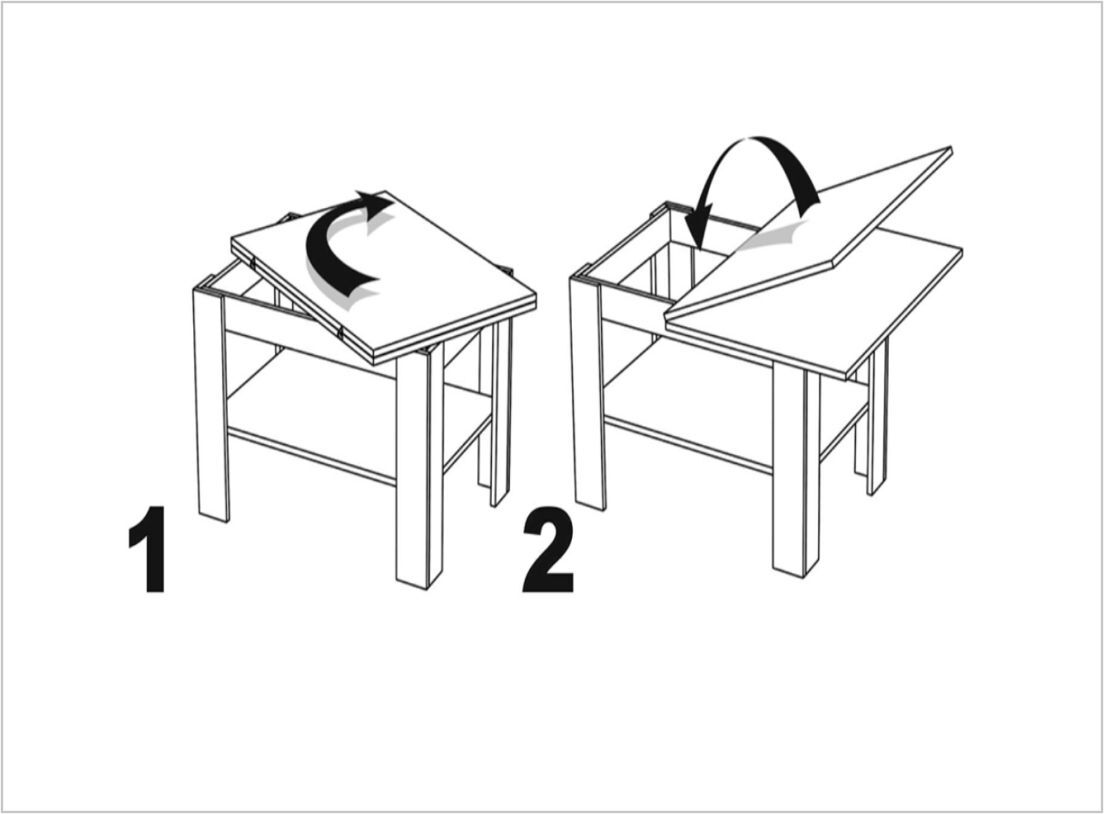 1

2