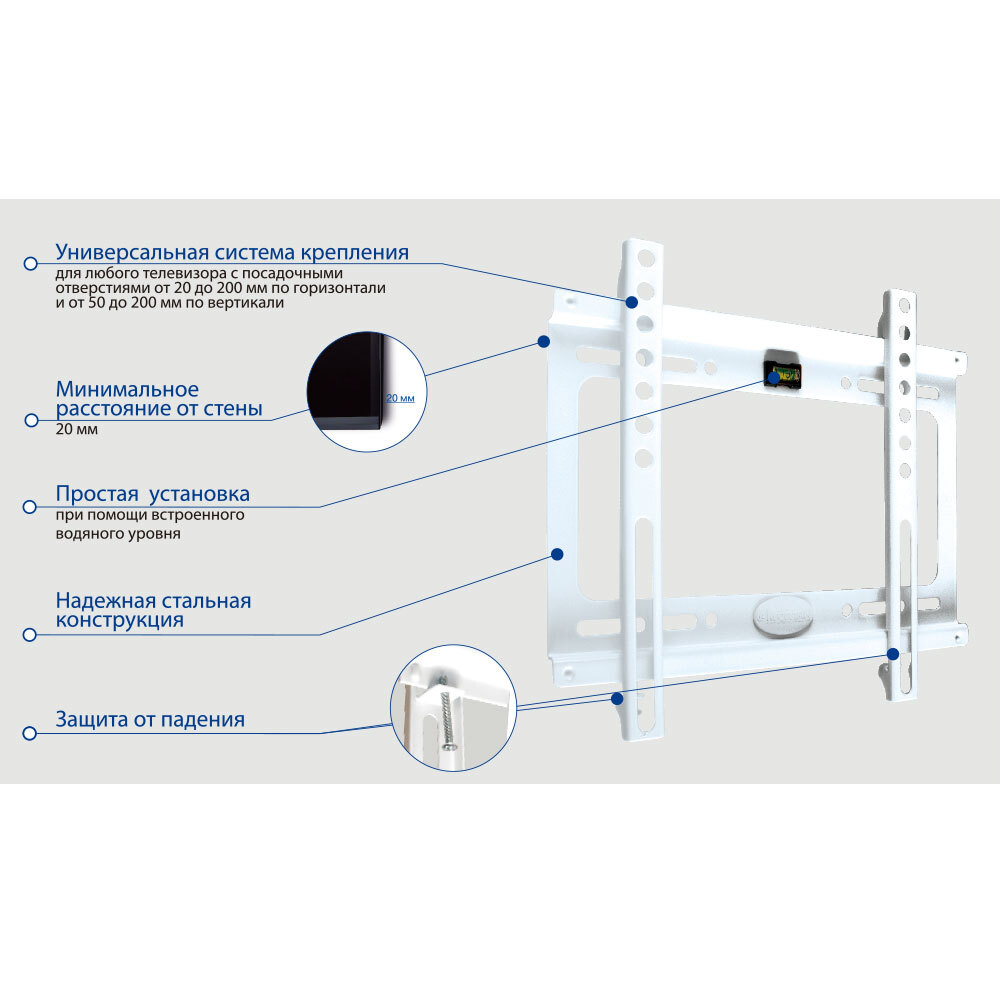 Универсальная система крепления
для любого телевизора с посадочными отверстиями от 20 до 200 мм по горизонтали и от 50 до 200 мм по вертикали

Минимальное расстояние от стены
20 мм

20 мм

Простая установка
при помощи встроенного водяного уровня

Надежная стальная конструкция

Защита от падения