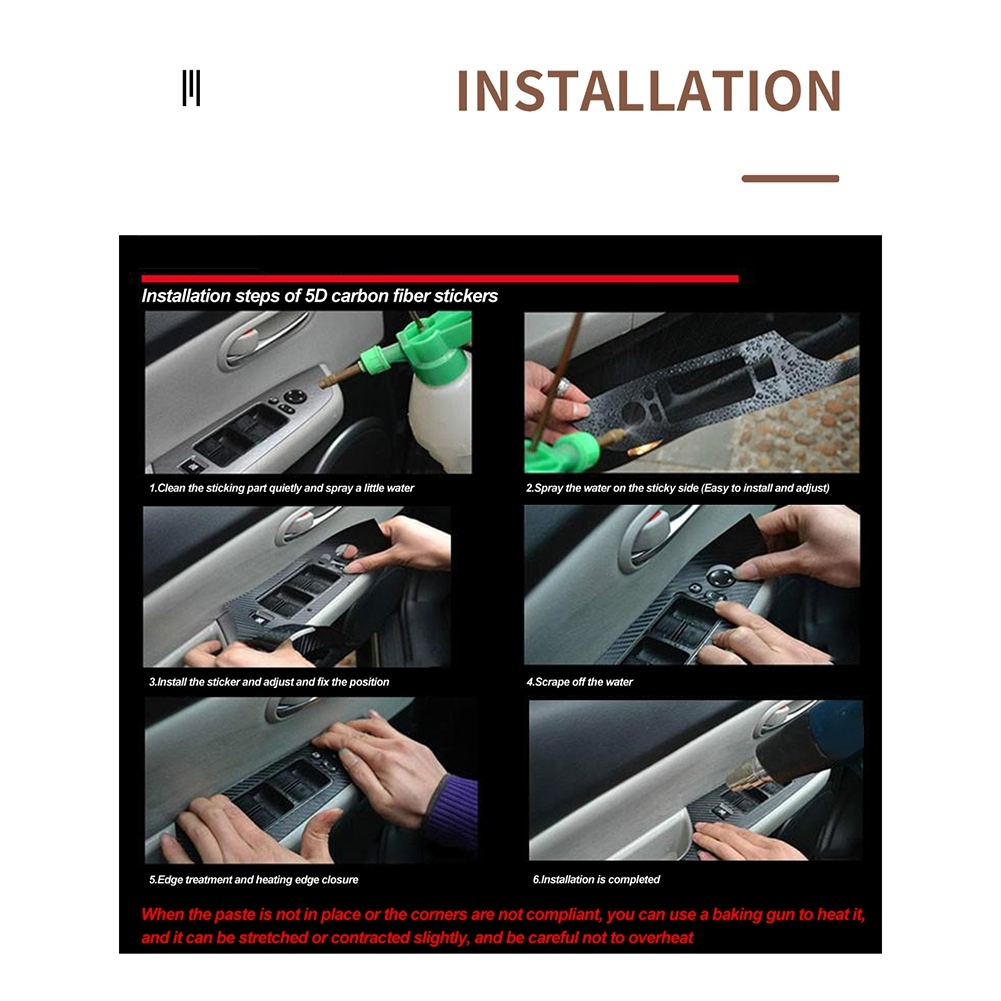 INSTALLATION

Installation steps of 5D carbon fiber stickers

1.Clean the sticking part quietly and spray a little water

2.Spray the water on the sticky side (Easy to install and adjust)

3.Install the sticker and adjust and fix the position

4.Scrape off the water

5.Edge treatment and heating edge closure

6.Installation is completed

When the paste is not in place or the corners are not compliant, you can use a baking gun to heat it, and it can be stretched or contracted slightly, and be careful not to overheat