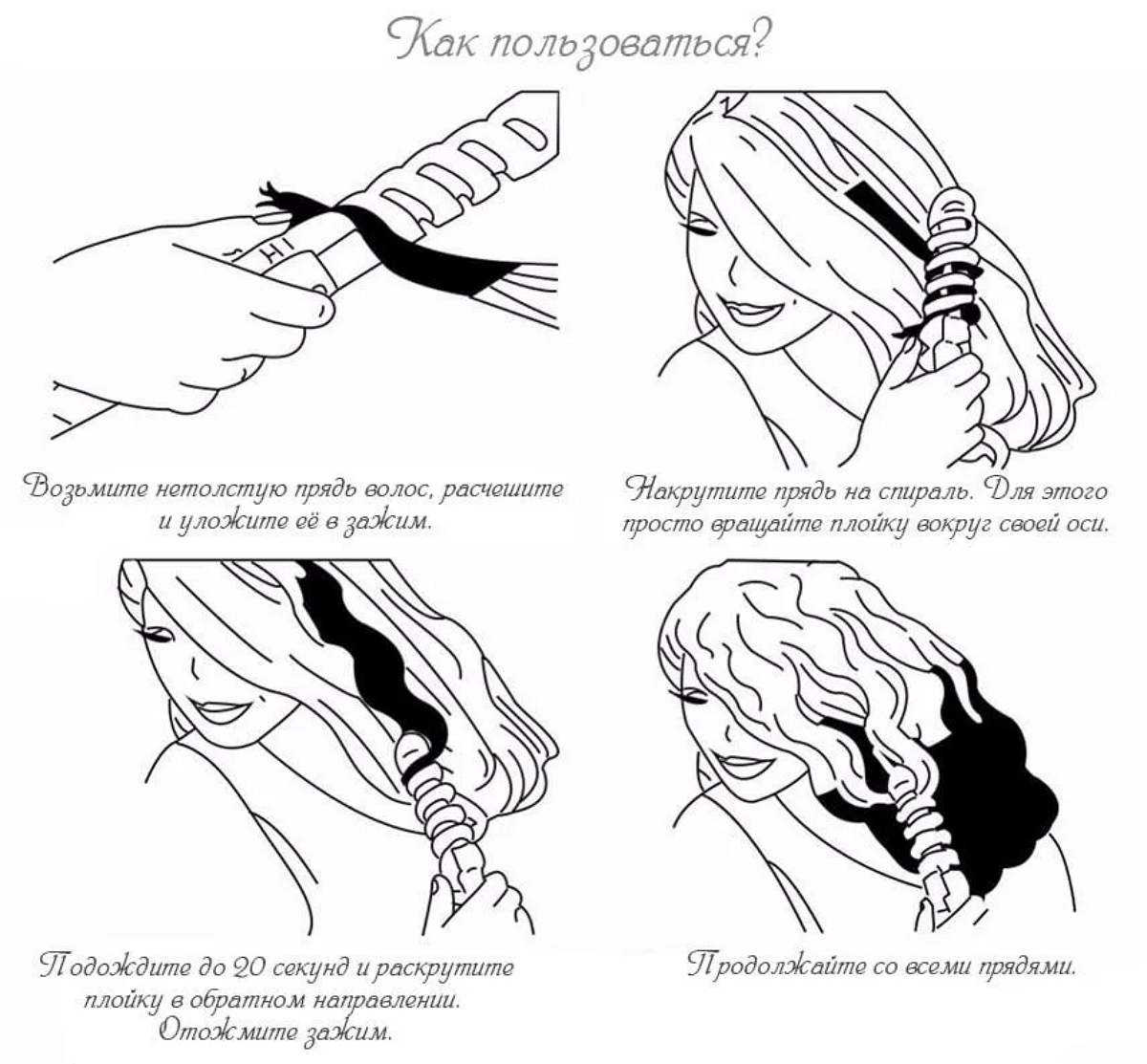 Как пользоваться?

HI

Возьмите нетолстую прядь волос, расчешите и уложите её в зажим.

Накрутите прядь на спираль. Для этого просто вращайте плойку вокруг своей оси.

Подождите до 20 секунд и раскрутите плойку в обратном направлении. Отожмите зажим.

Продолжайте со всеми прядями.