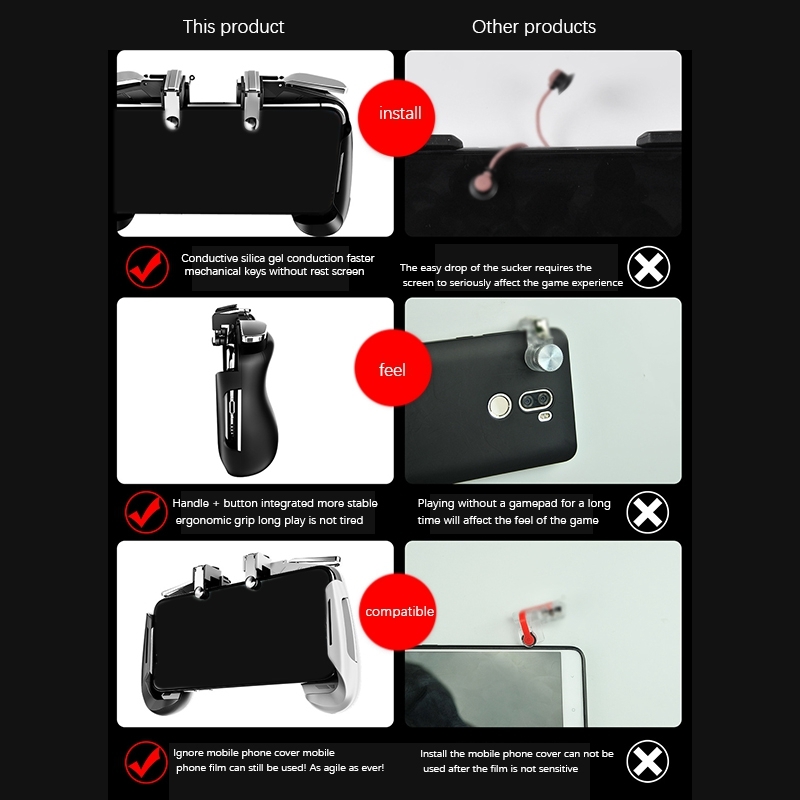 This product

Other products

install

Conductive silica gel conduction faster mechanical keys without rest screen

The easy drop of the sucker requires the screen to seriously affect the game experience

feel

Handle + button integrated more stable ergonomic grip long play is not tired

Playing without a gamepad for a long time will affect the feel of the game

compatible

Ignore mobile phone cover mobile phone film can still be used! As agile as ever!

Install the mobile phone cover can not be used after the film is not sensitive