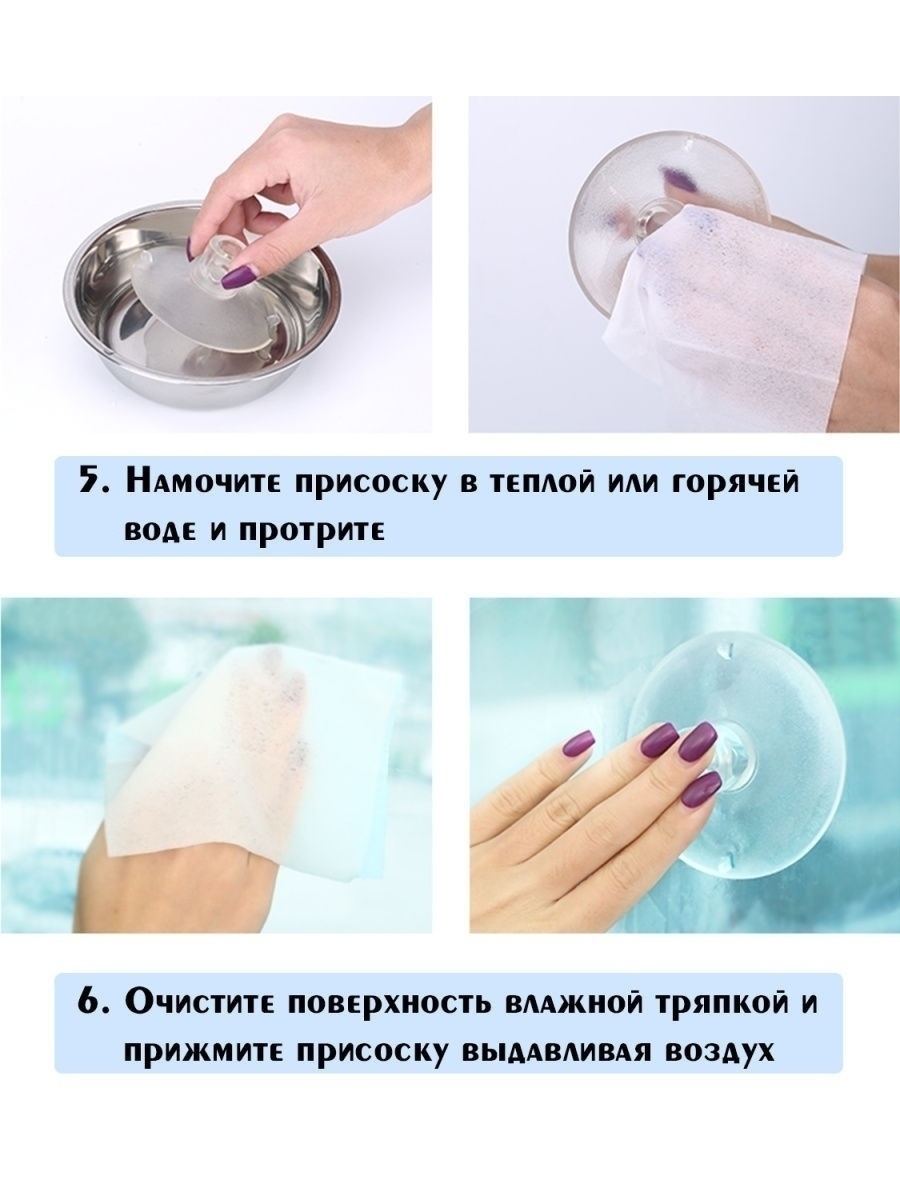 5. Намочите присоску в теплой или горячей воде и протрите

6. Очистите поверхность влажной тряпкой и прижмите присоску выдавливая воздух