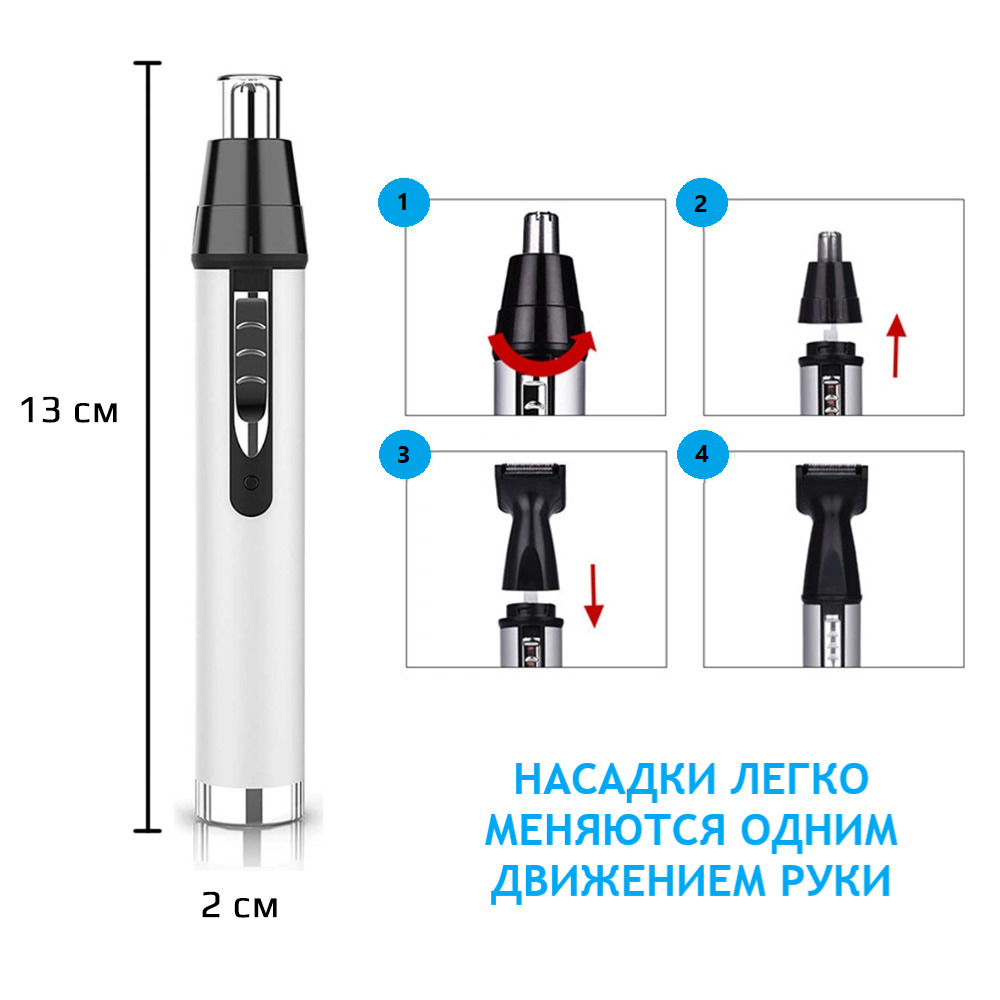 13 см

2 см

1

2

3

4

НАСАДКИ ЛЕГКО МЕНЯЮТСЯ ОДНИМ ДВИЖЕНИЕМ РУКИ