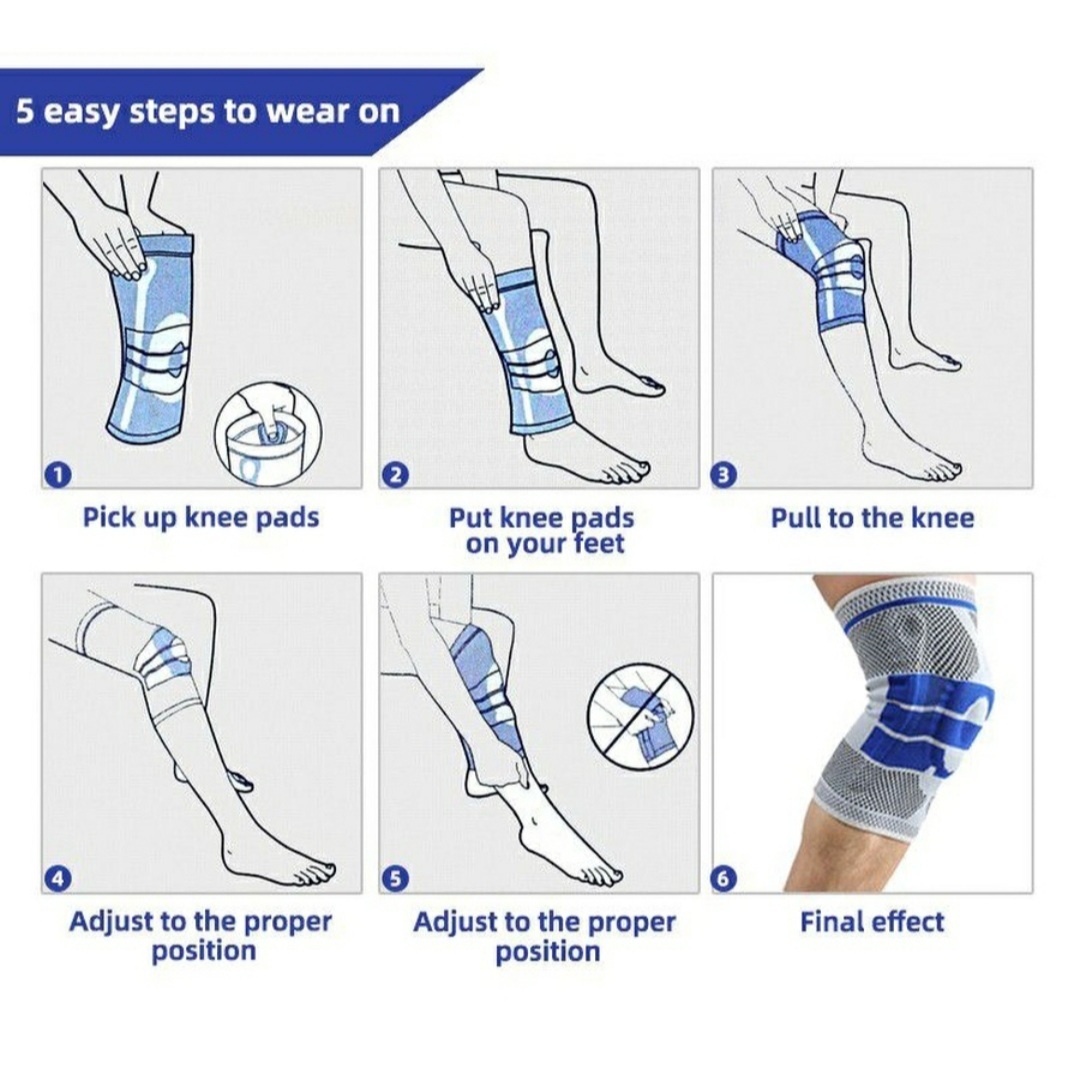 5 easy steps to wear on

1
Pick up knee pads

2
Put knee pads on your feet

3
Pull to the knee

4
Adjust to the proper position

5
Adjust to the proper position

6
Final effect