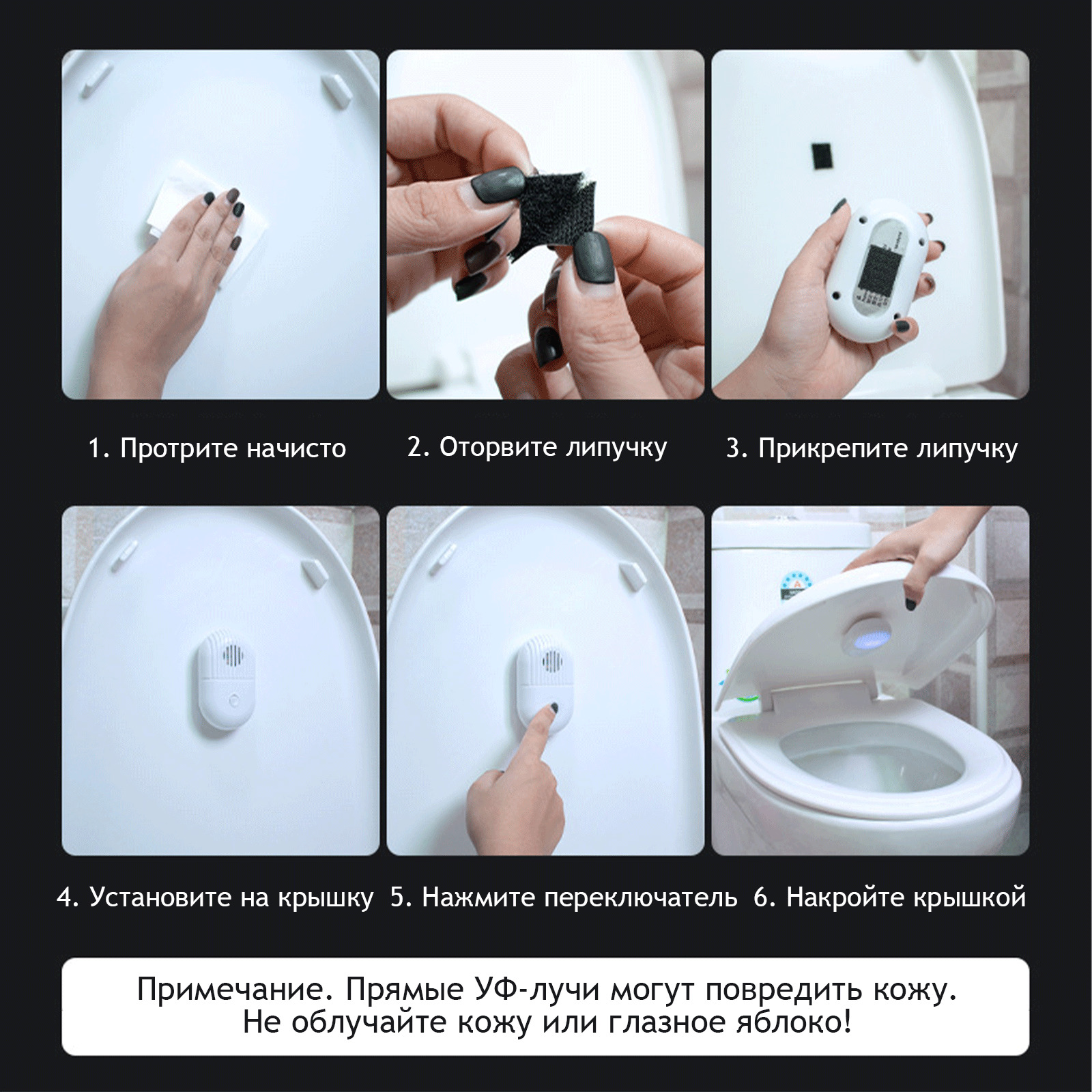 1. Протрите начисто

2. Оторвите липучку

3. Прикрепите липучку

4. Установите на крышку

5. Нажмите переключатель

6. Накройте крышкой

Примечание. Прямые УФ-лучи могут повредить кожу. Не облучайте кожу или глазное яблоко!