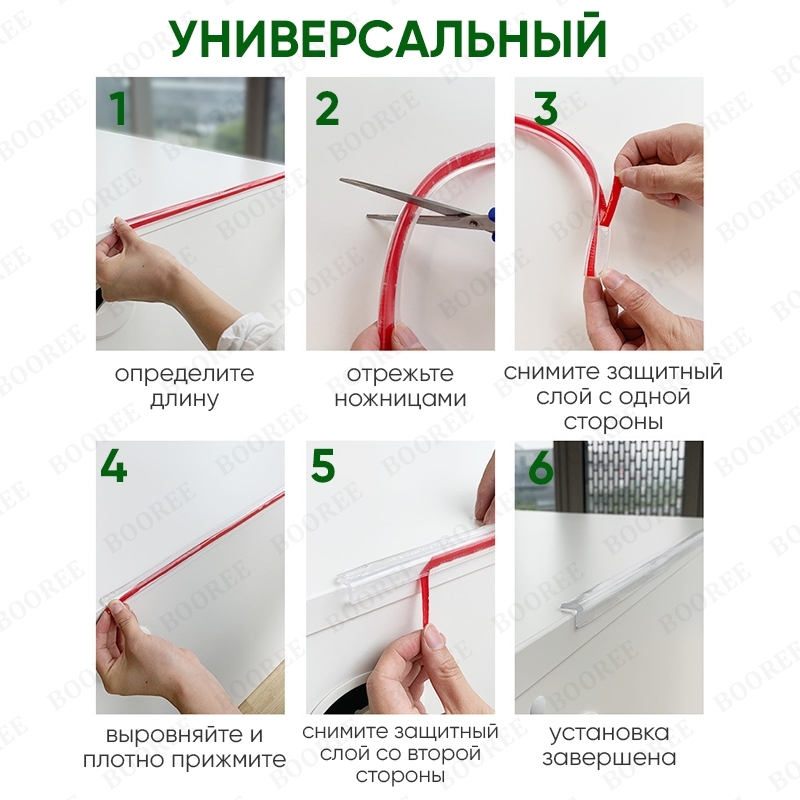 УНИВЕРСАЛЬНЫЙ

1

определите длину

2

отрежьте ножницами

3

снимите защитный слой с одной стороны

4

выровняйте и плотно прижмите

5

снимите защитный слой со второй стороны

6

установка завершена

BOOREE