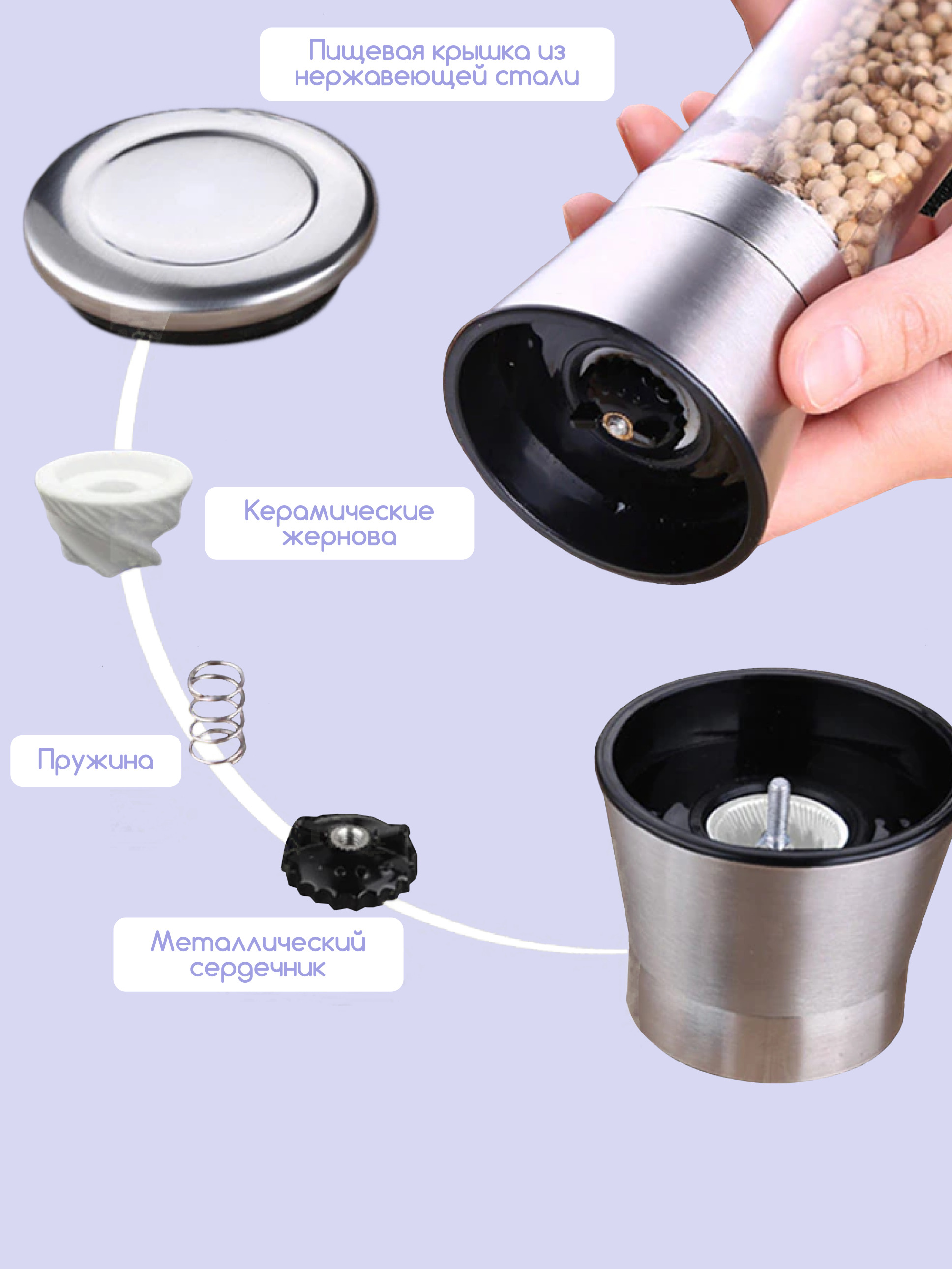 Пищевая крышка из нержавеющей стали

Керамические жернова

Пружина

Металлический сердечник