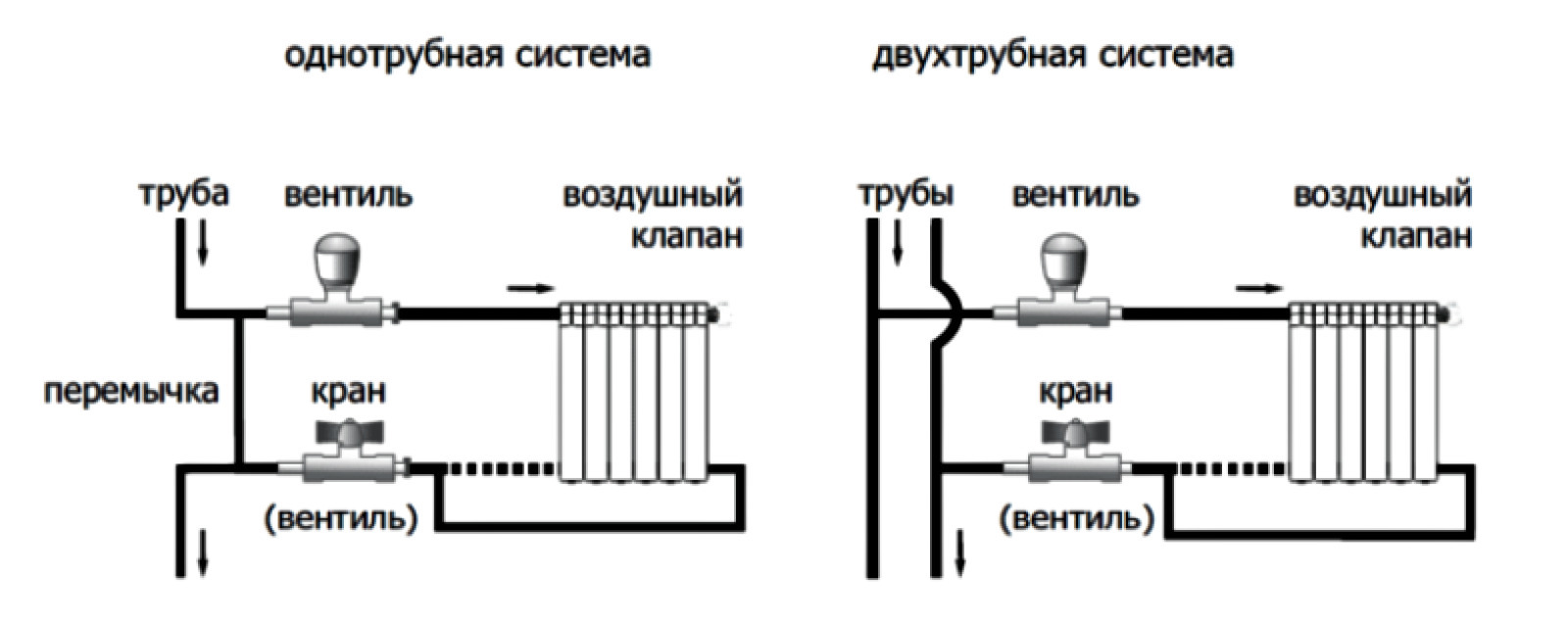 однотрубная система

труба
вентиль
воздушный клапан
перемычка
кран
(вентиль)

двухтрубная система

трубы
вентиль
воздушный клапан
кран
(вентиль)