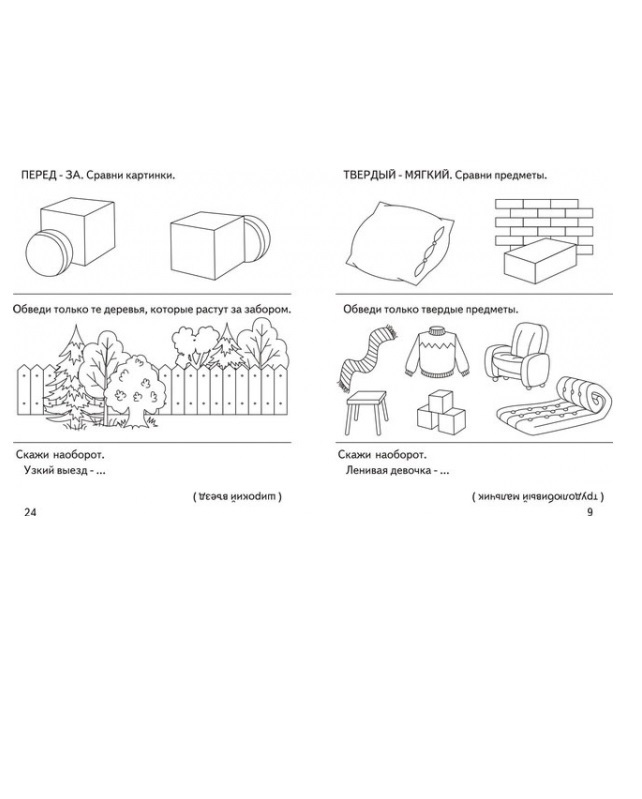 ПЕРЕД - ЗА. Сравни картинки.

Обведи только те деревья, которые растут за забором.

Скажи наоборот.
Узкий выезд - ...

( широкий въезд )

24

ТВЕРДЫЙ - МЯГКИЙ. Сравни предметы.

Обведи только твердые предметы.

Скажи наоборот.
Ленивая девочка - ...

( трудолюбивый мальчик )

9