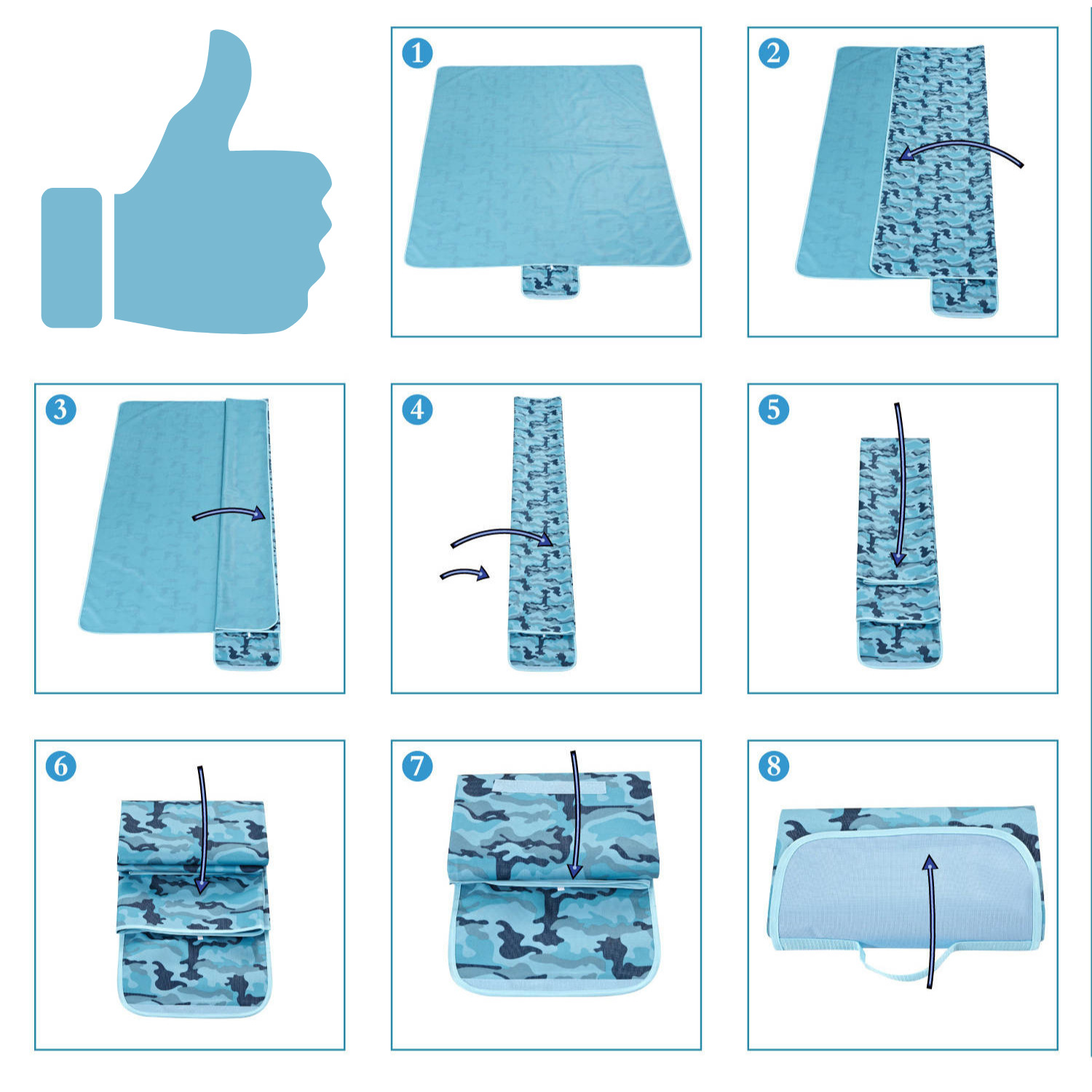 1

2

3

4

5

6

7

8