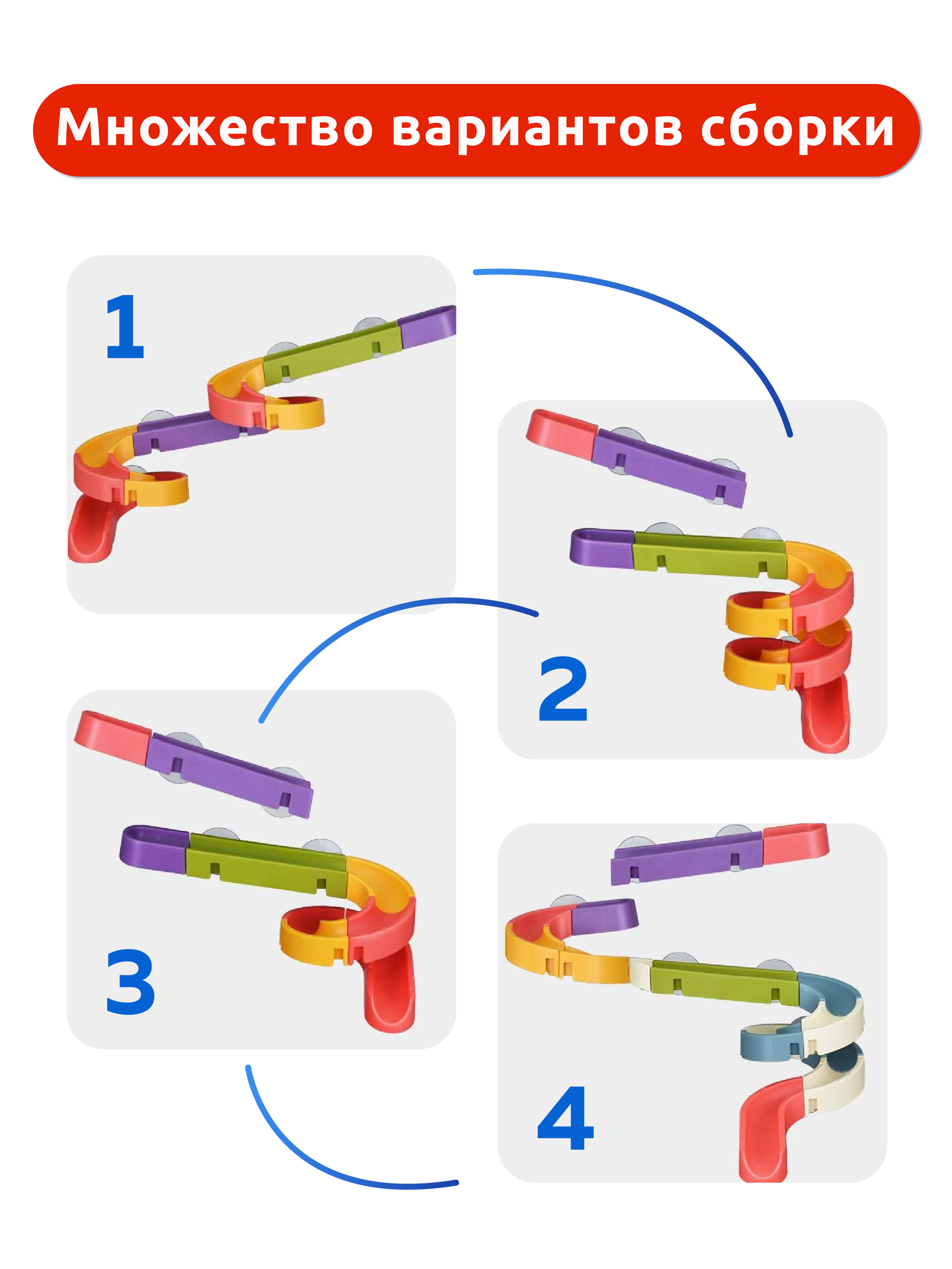 Множество вариантов сборки

1

2

3

4