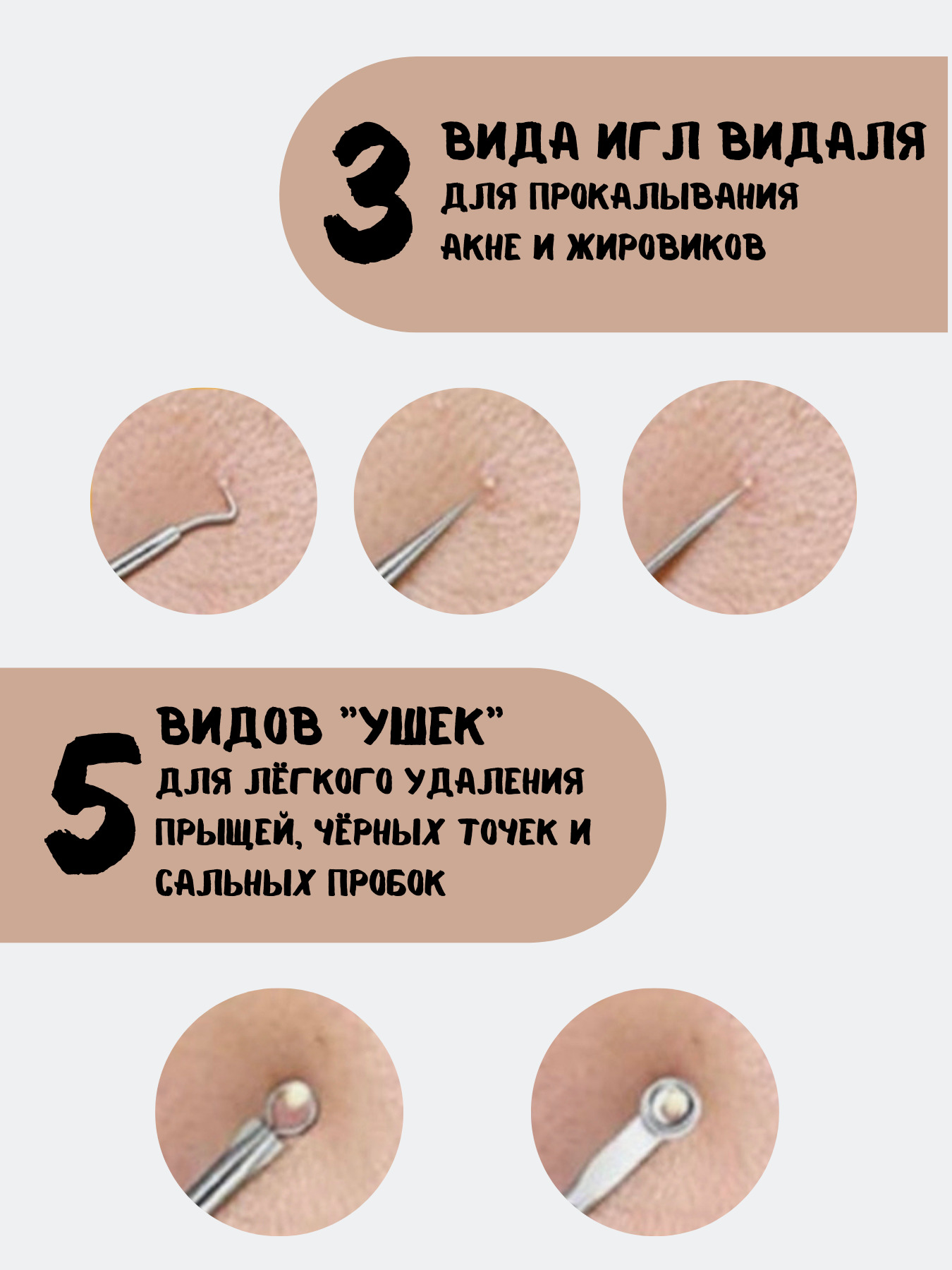 3 ВИДА ИГЛ ВИДАЛЯ
ДЛЯ ПРОКАЛЫВАНИЯ
АКНЕ И ЖИРОВИКОВ

5 ВИДОВ "УШЕК"
ДЛЯ ЛЁГКОГО УДАЛЕНИЯ
ПРЫЩЕЙ, ЧЁРНЫХ ТОЧЕК И
САЛЬНЫХ ПРОБОК