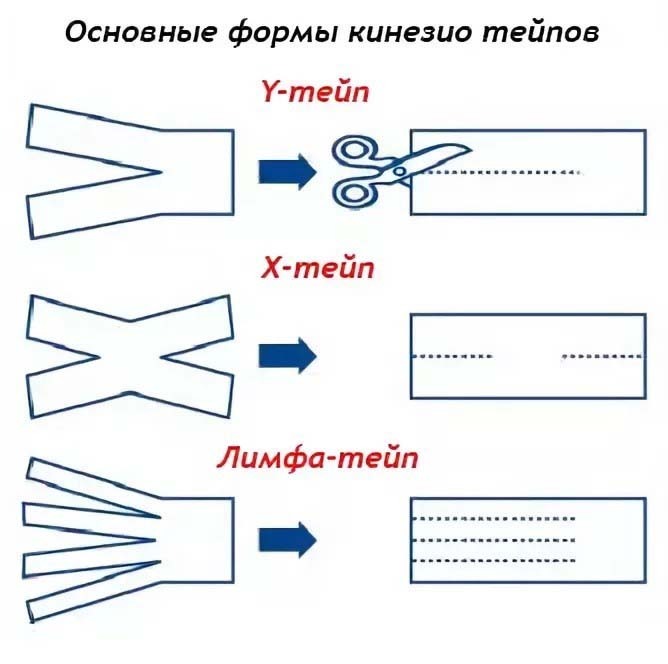 Основные формы кинезио тейпов

Y-тейп

X-тейп

Лимфа-тейп