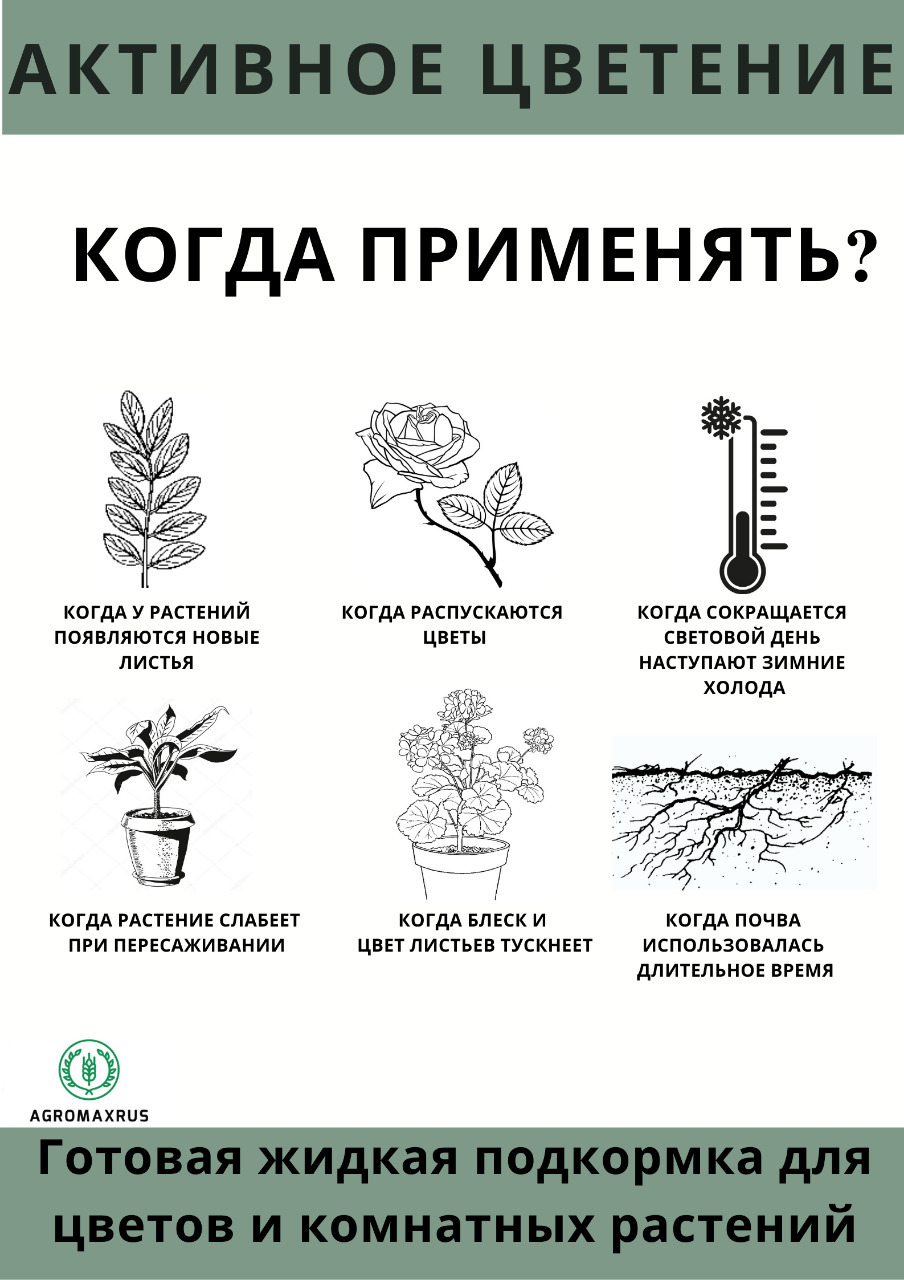 АКТИВНОЕ ЦВЕТЕНИЕ

КОГДА ПРИМЕНЯТЬ?

КОГДА У РАСТЕНИЙ ПОЯВЛЯЮТСЯ НОВЫЕ ЛИСТЬЯ

КОГДА РАСПУСКАЮТСЯ ЦВЕТЫ

КОГДА СОКРАЩАЕТСЯ СВЕТОВОЙ ДЕНЬ НАСТУПАЮТ ЗИМНИЕ ХОЛОДА

КОГДА РАСТЕНИЕ СЛАБЕЕТ ПРИ ПЕРЕСАЖИВАНИИ

КОГДА БЛЕСК И ЦВЕТ ЛИСТЬЕВ ТУСКНЕЕТ

КОГДА ПОЧВА ИСПОЛЬЗОВАЛАСЬ ДЛИТЕЛЬНОЕ ВРЕМЯ

AGROMAXRUS

Готовая жидкая подкормка для цветов и комнатных растений