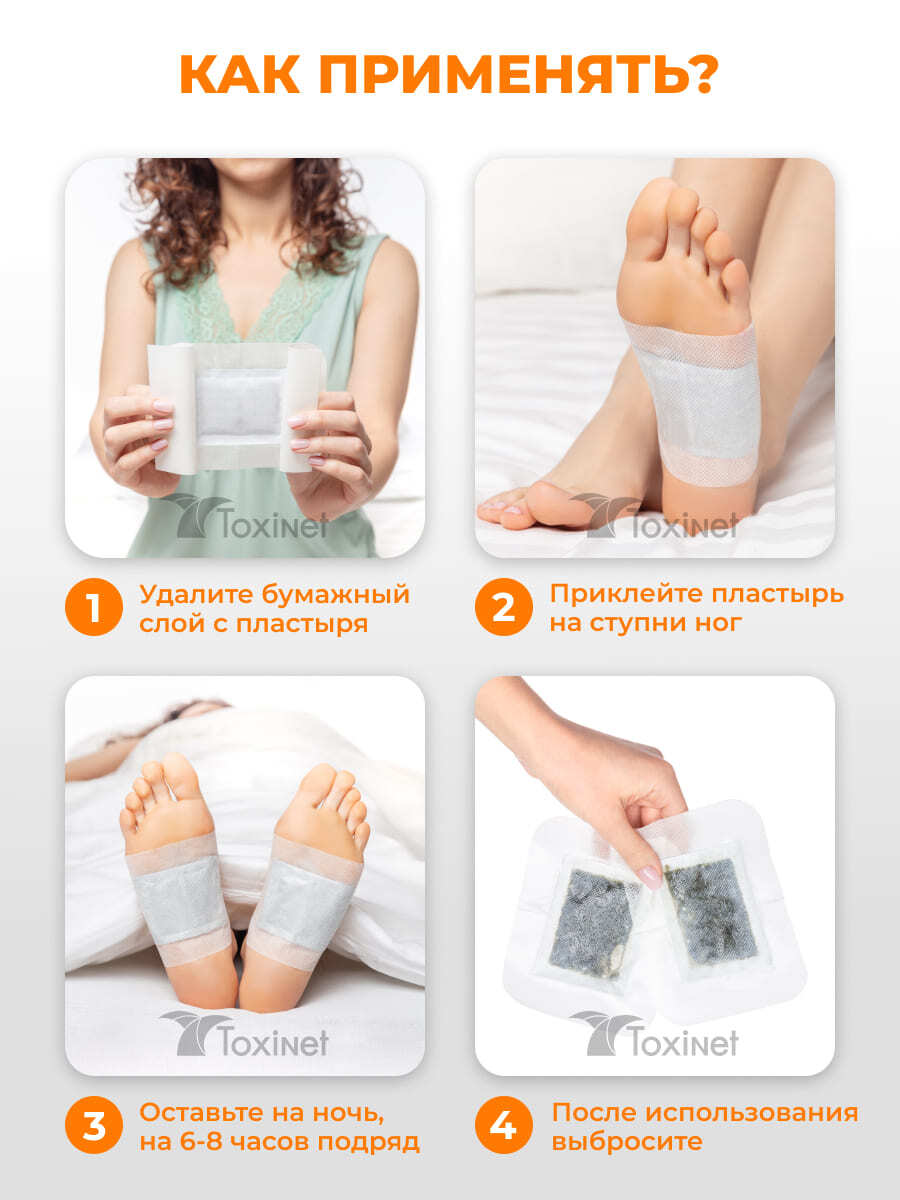 КАК ПРИМЕНЯТЬ?

Toxinet

Toxinet

1 Удалите бумажный слой с пластыря

2 Приклейте пластырь на ступни ног

Toxinet

Toxinet

3 Оставьте на ночь, на 6-8 часов подряд

4 После использования выбросите