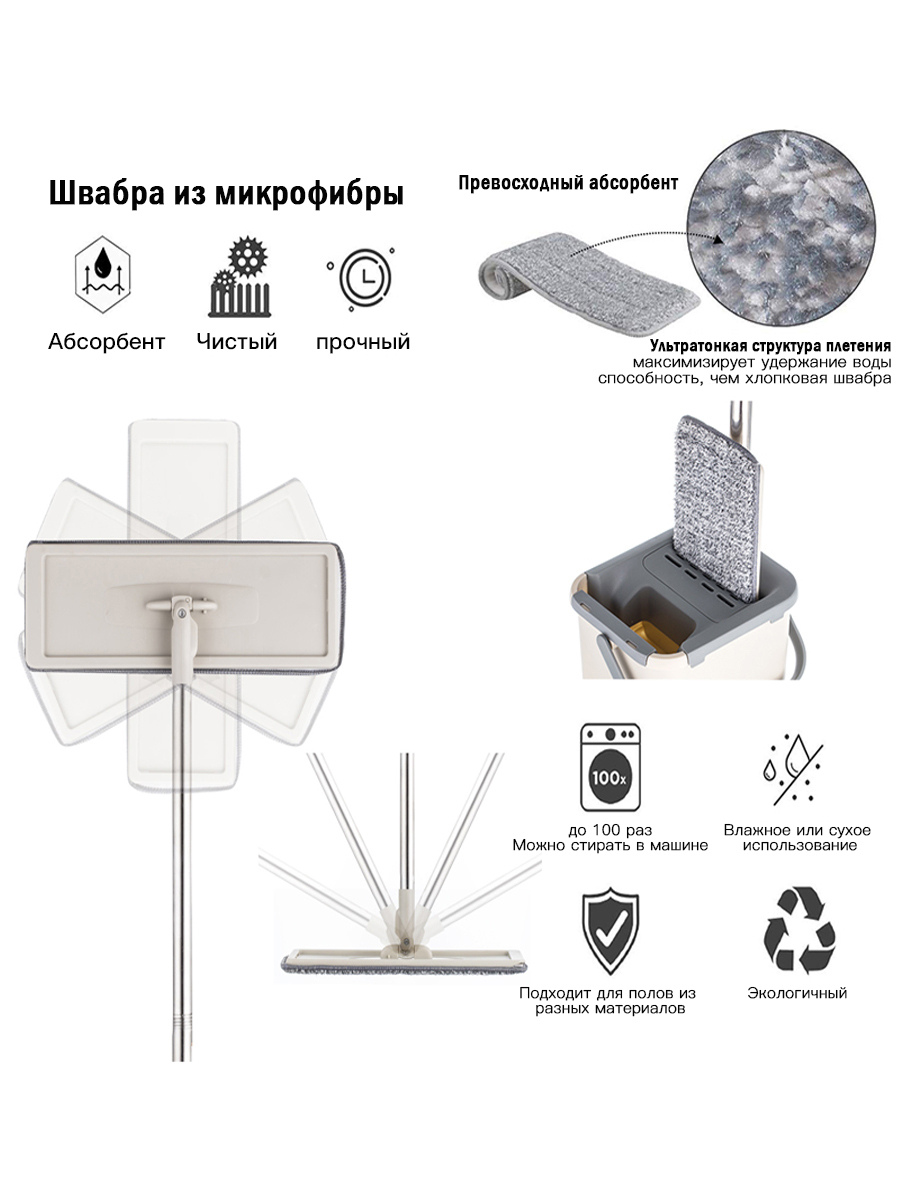 Швабра из микрофибры

Абсорбент Чистый прочный

Превосходный абсорбент

Ультратонкая структура плетения
максимизирует удержание воды способность, чем хлопковая швабра

100x

до 100 раз
Можно стирать в машине

Влажное или сухое использование

Подходит для полов из разных материалов

Экологичный