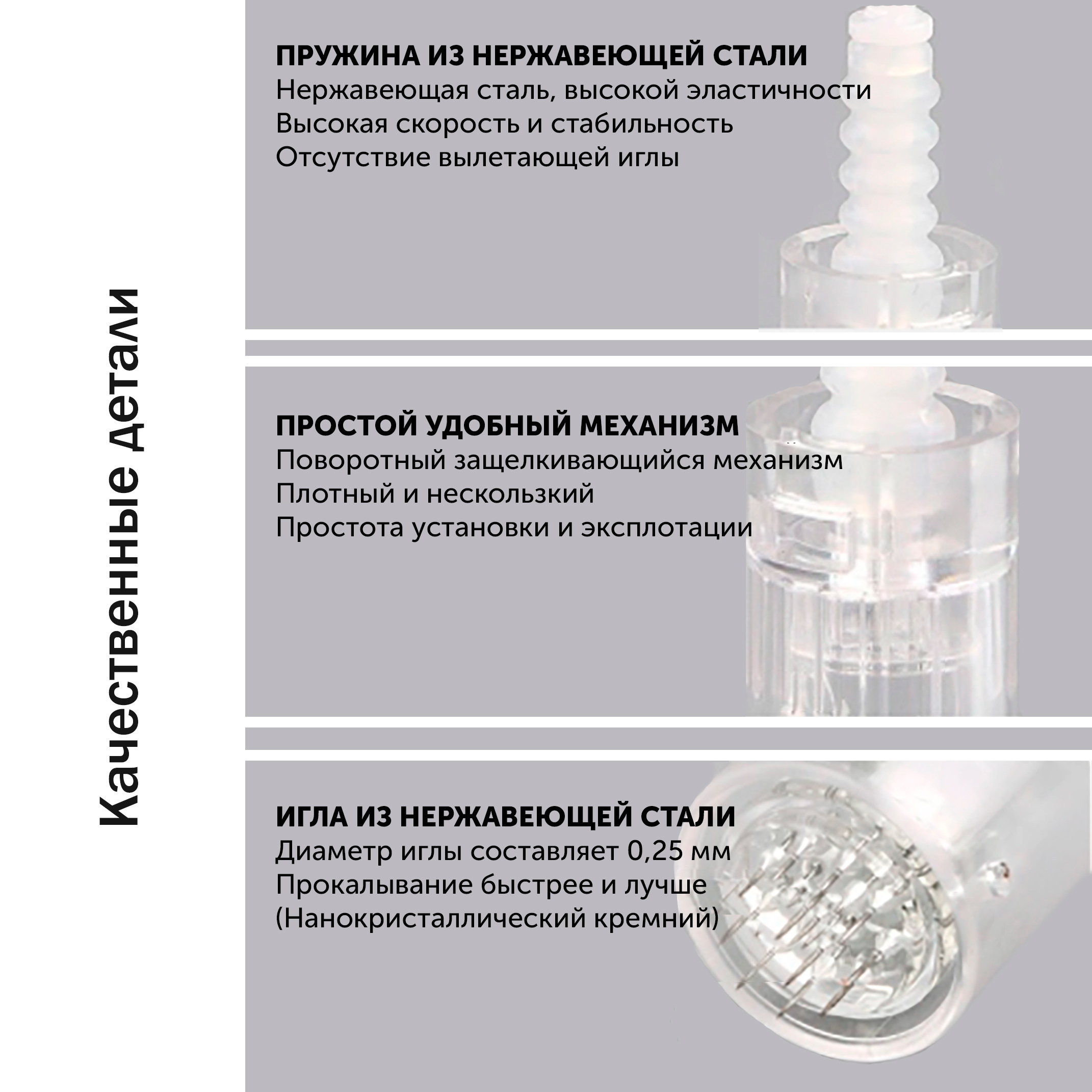 Качественные детали

ПРУЖИНА ИЗ НЕРЖАВЕЮЩЕЙ СТАЛИ
Нержавеющая сталь, высокой эластичности
Высокая скорость и стабильность
Отсутствие вылетающей иглы

ПРОСТОЙ УДОБНЫЙ МЕХАНИЗМ
Поворотный защелкивающийся механизм
Плотный и нескользкий
Простота установки и эксплотации

ИГЛА ИЗ НЕРЖАВЕЮЩЕЙ СТАЛИ
Диаметр иглы составляет 0,25 мм
Прокалывание быстрее и лучше
(Нанокристаллический кремний)