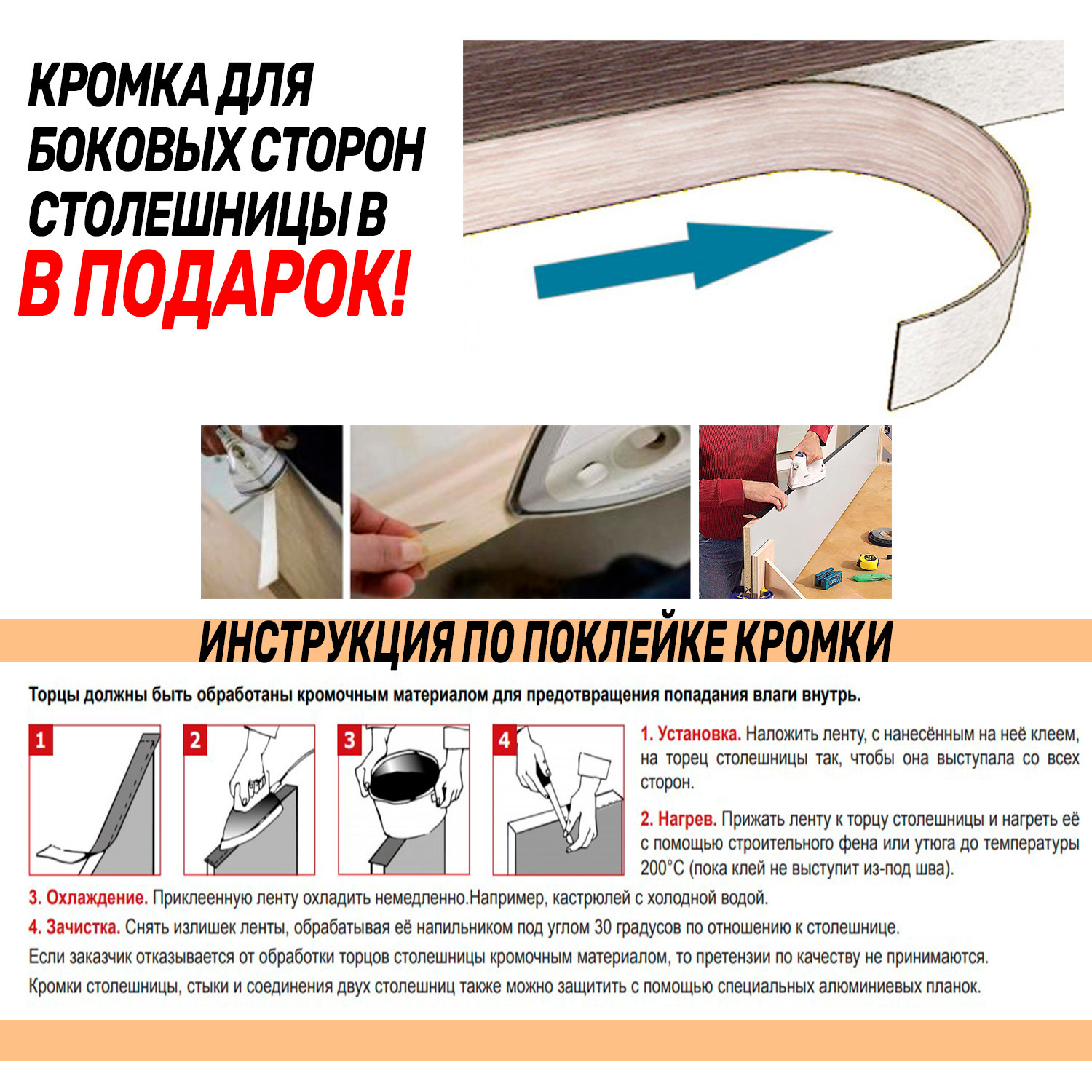 КРОМКА ДЛЯ БОКОВЫХ СТОРОН СТОЛЕШНИЦЫ В
В ПОДАРОК!

ИНСТРУКЦИЯ ПО ПОКЛЕЙКЕ КРОМКИ

Торцы должны быть обработаны кромочным материалом для предотвращения попадания влаги внутрь.

1 2 3 4

1. Установка. Наложить ленту, с нанесённым на неё клеем, на торец столешницы так, чтобы она выступала со всех сторон.

2. Нагрев. Прижать ленту к торцу столешницы и нагреть её с помощью строительного фена или утюга до температуры 200°С (пока клей не выступит из-под шва).

3. Охлаждение. Приклеенную ленту охладить немедленно.Например, кастрюлей с холодной водой.

4. Зачистка. Снять излишек ленты, обрабатывая её напильником под углом 30 градусов по отношению к столешнице.

Если заказчик отказывается от обработки торцов столешницы кромочным материалом, то претензии по качеству не принимаются.

Кромки столешницы, стыки и соединения двух столешниц также можно защитить с помощью специальных алюминиевых планок.