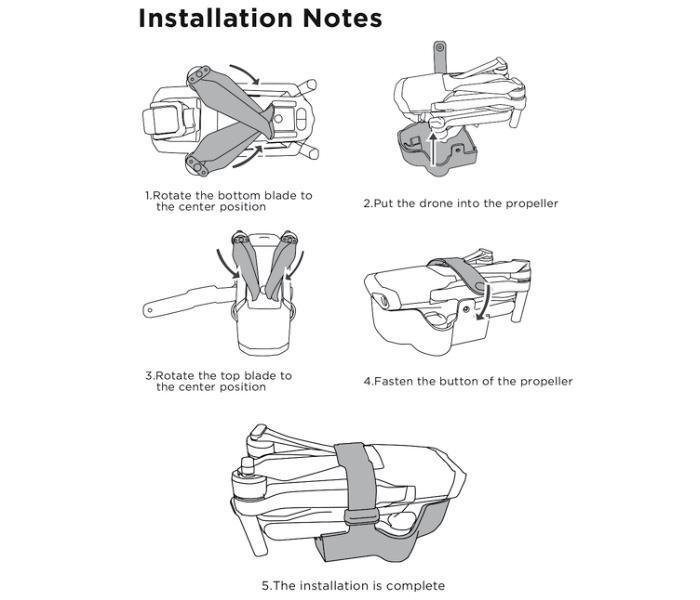 Installation Notes

1.Rotate the bottom blade to the center position

2.Put the drone into the propeller

3.Rotate the top blade to the center position

4.Fasten the button of the propeller

5.The installation is complete